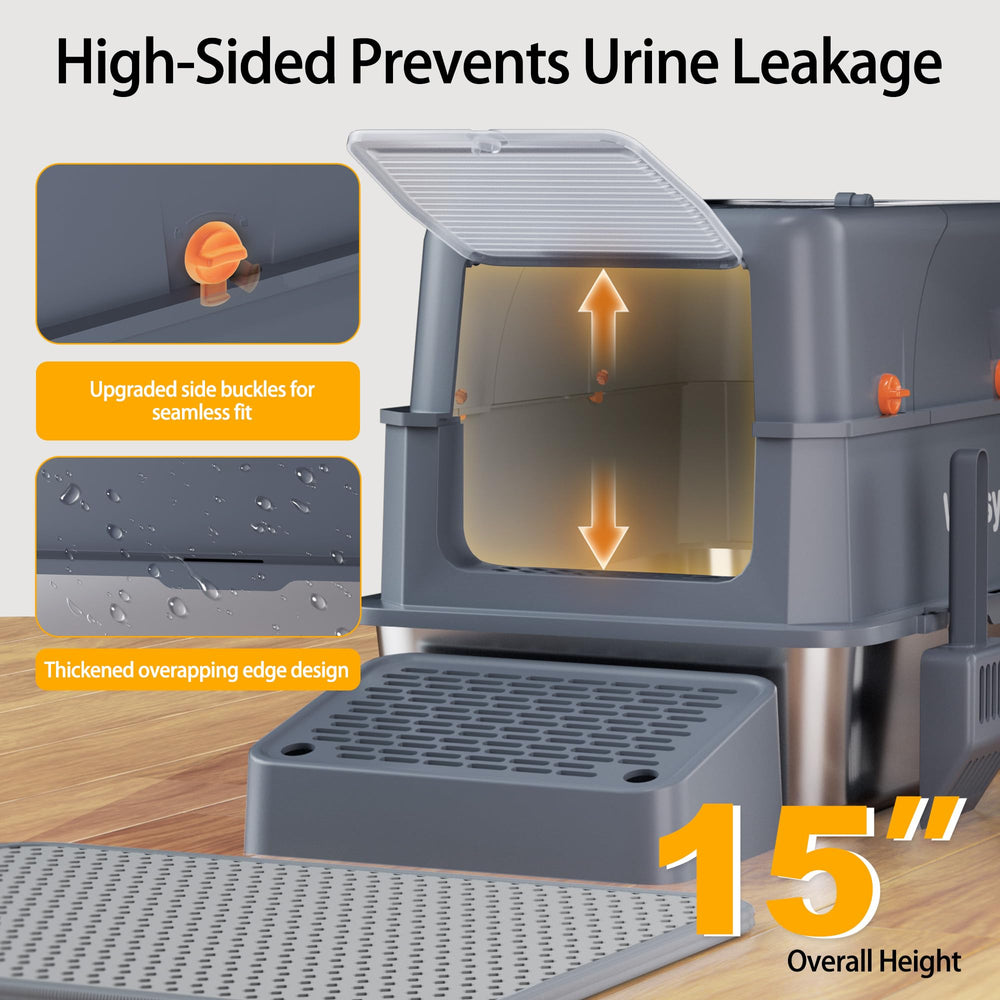 High-Sided Prevents Urine Leakage

Upgraded side buckles for seamless fit

Thickened overapping edge design

15"
Overall Height