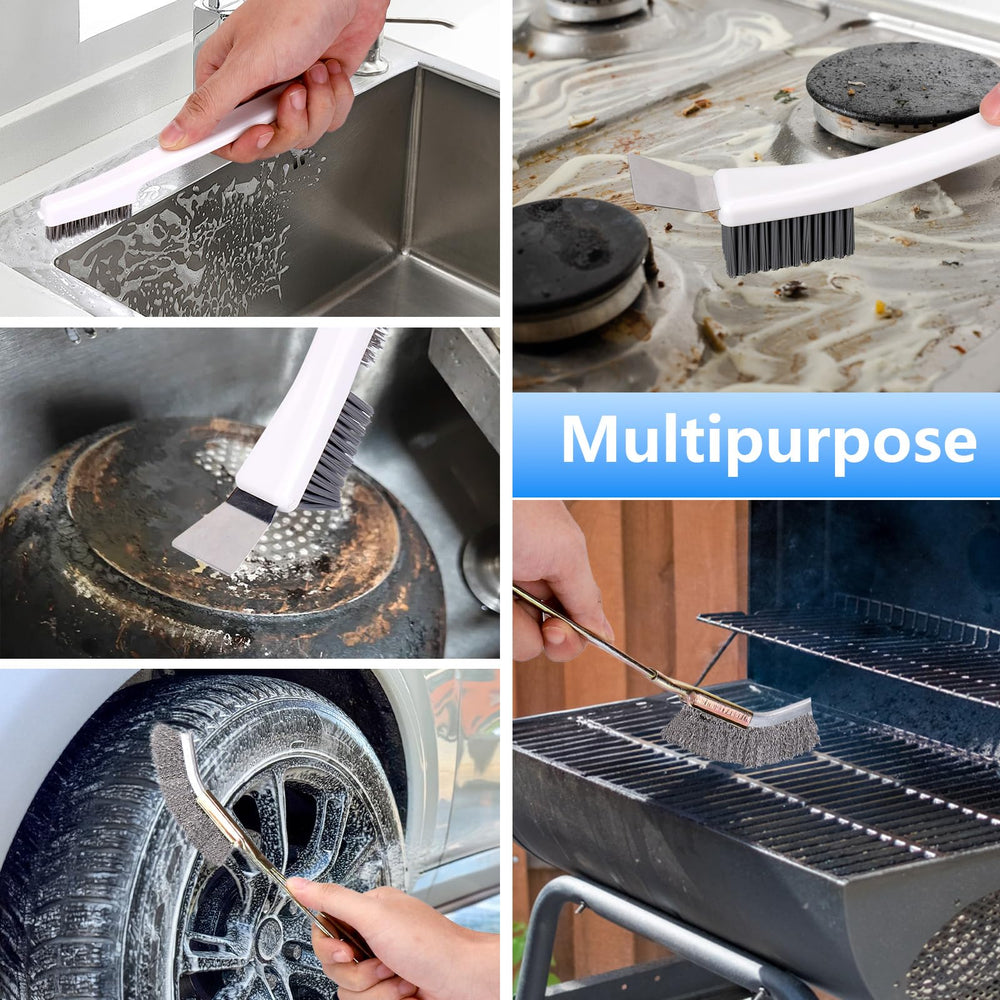 Multipurpose