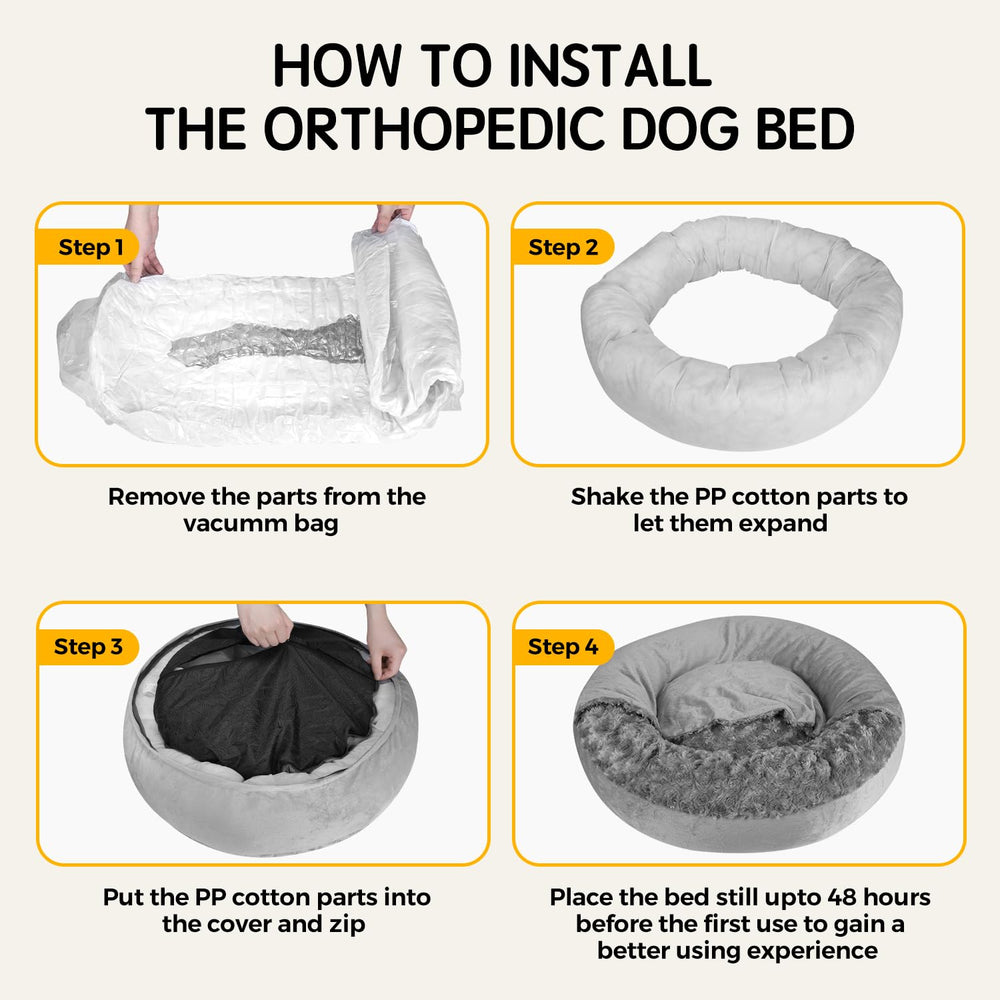 HOW TO INSTALL
THE ORTHOPEDIC DOG BED

Step 1

Remove the parts from the vacumm bag

Step 2

Shake the PP cotton parts to let them expand

Step 3

Put the PP cotton parts into the cover and zip

Step 4

Place the bed still upto 48 hours before the first use to gain a better using experience