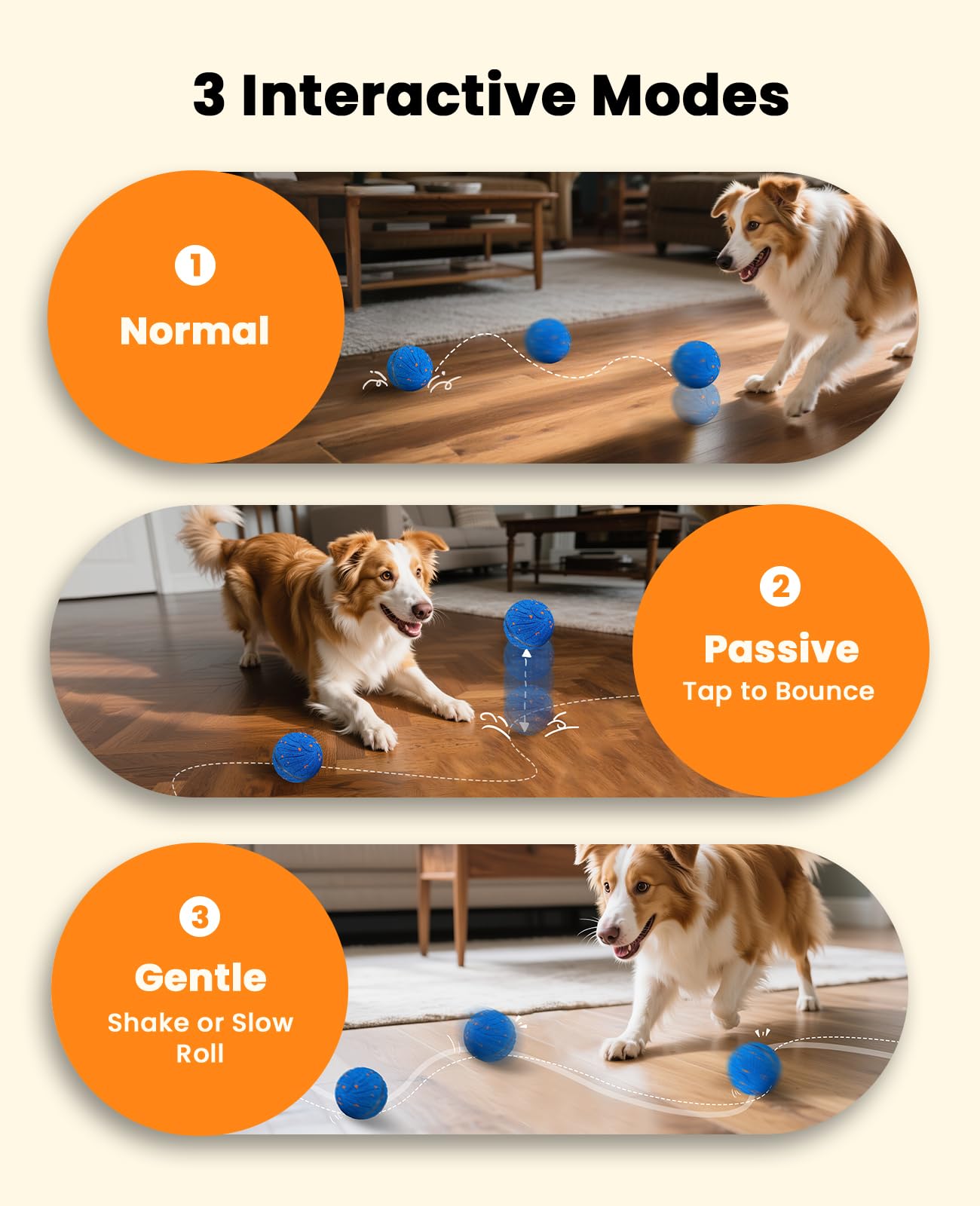 3 Interactive Modes

1
Normal

2
Passive
Tap to Bounce

3
Gentle
Shake or Slow Roll