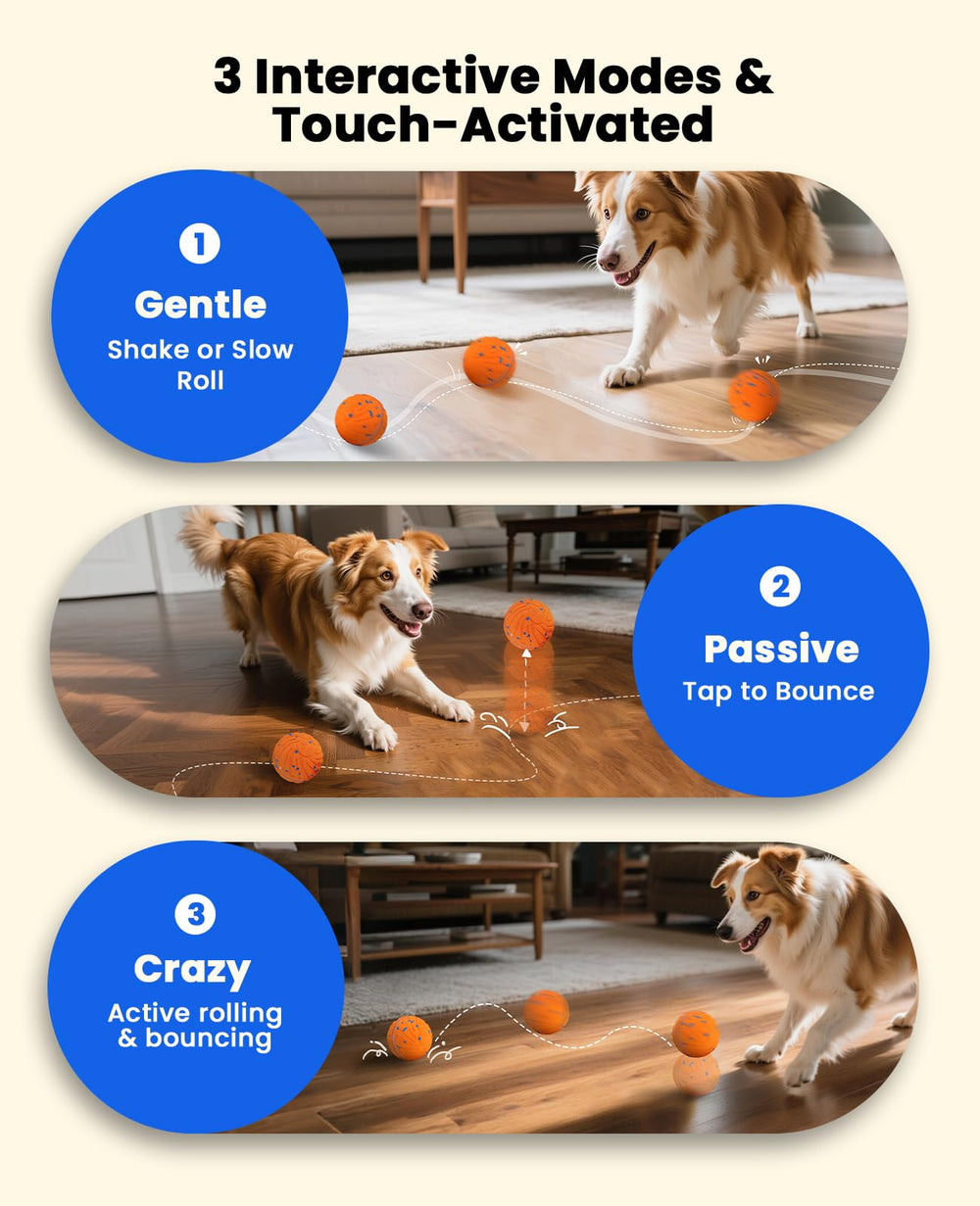 3 Interactive Modes & Touch-Activated

1
Gentle
Shake or Slow Roll

2
Passive
Tap to Bounce

3
Crazy
Active rolling & bouncing