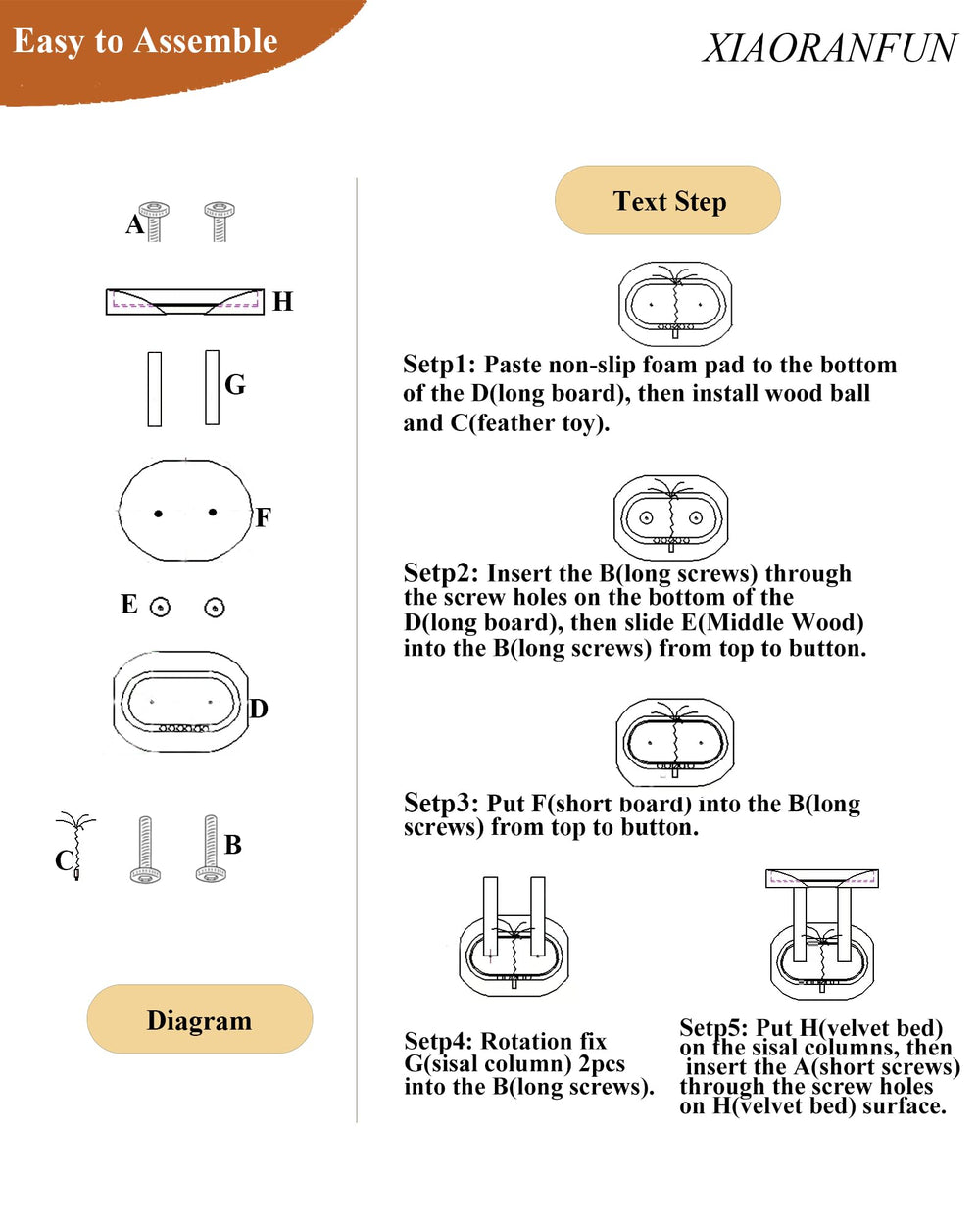 Easy to Assemble

XIAORANFUN

A

H

G

F

E

D

C

B

Diagram

Text Step

Setp1: Paste non-slip foam pad to the bottom of the D(long board), then install wood ball and C(feather toy).

Setp2: Insert the B(long screws) through the screw holes on the bottom of the D(long board), then slide E(Middle Wood) into the B(long screws) from top to button.

Setp3: Put F(short board) into the B(long screws) from top to button.

Setp4: Rotation fix G(sisal column) 2pcs into the B(long screws).

Setp5: Put H(velvet bed) on the sisal columns, then insert the A(short screws) through the screw holes on H(velvet bed) surface.