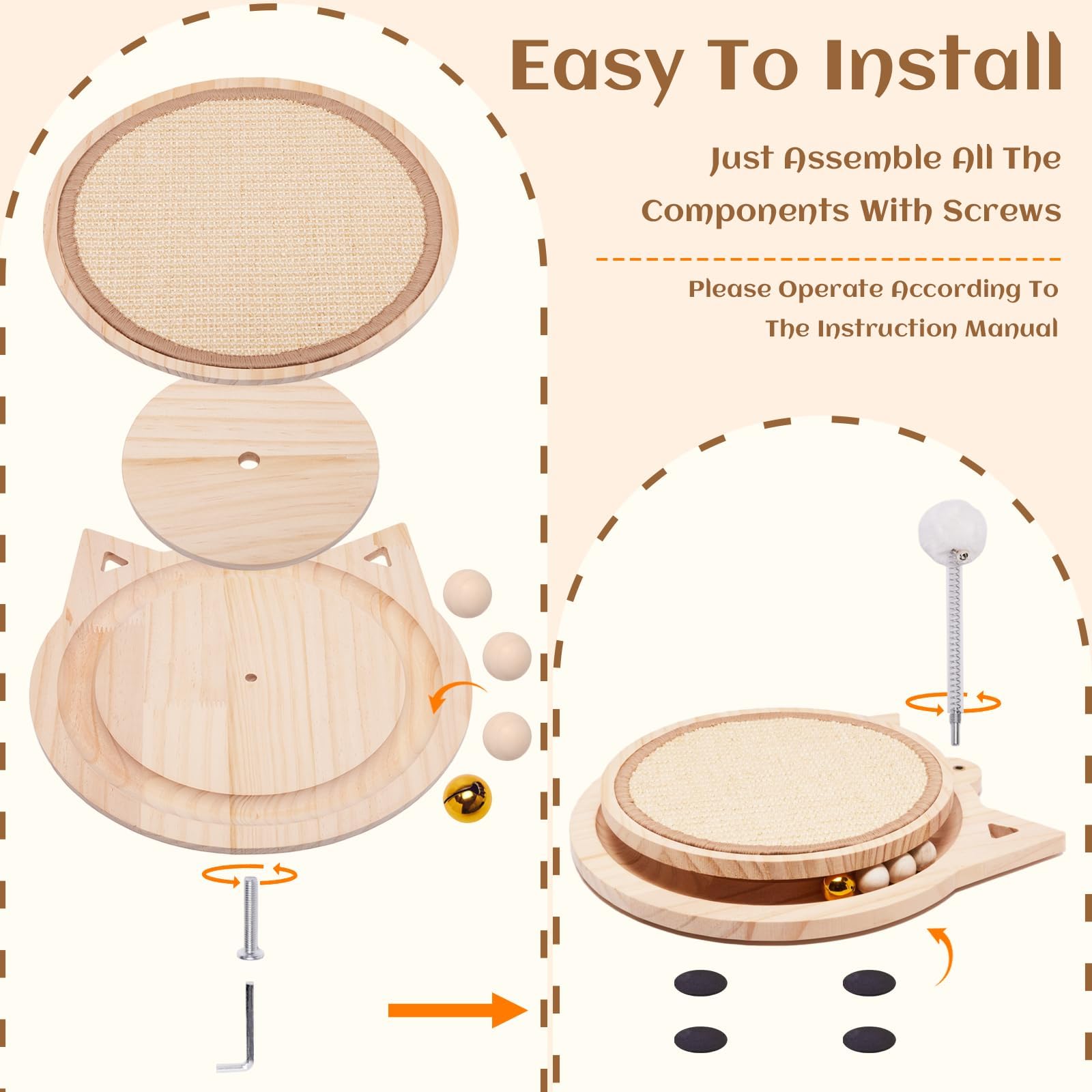 Easy To Install

Just Assemble All The Components With Screws

Please Operate According To The Instruction Manual