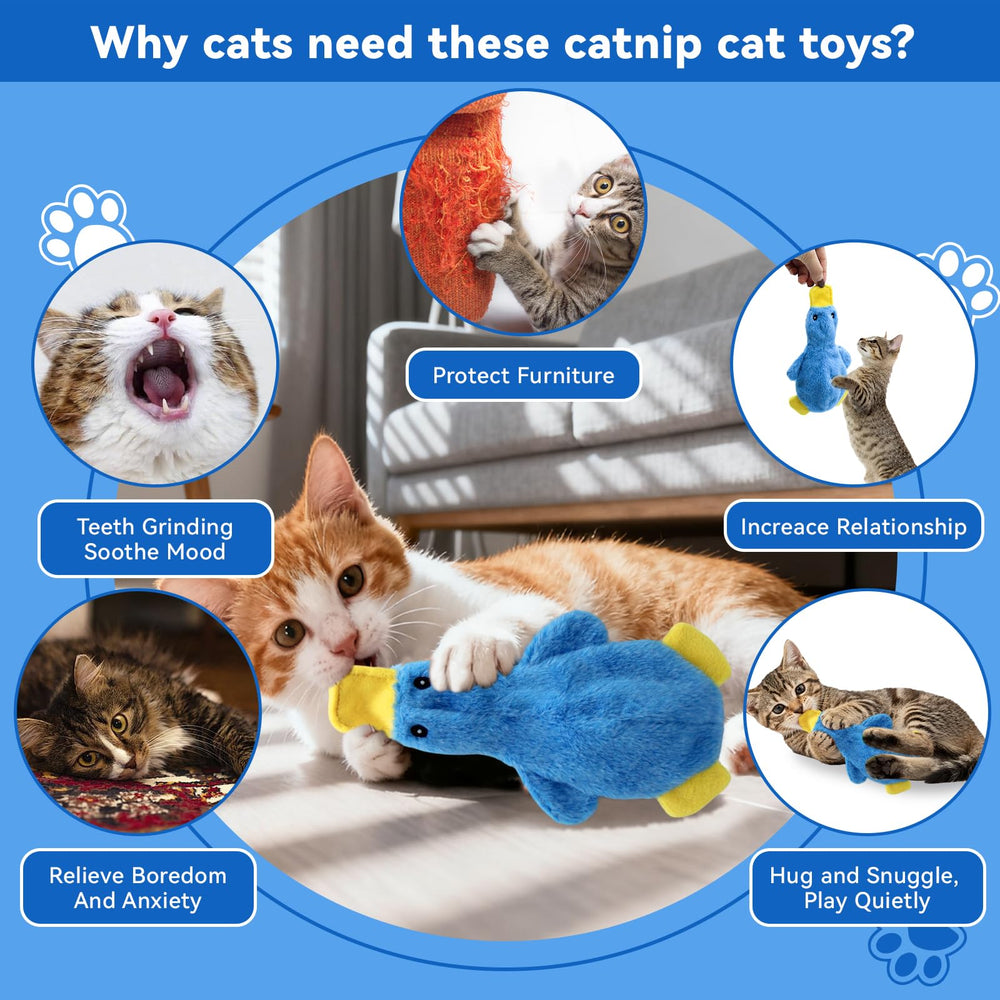 Why cats need these catnip cat toys?

Protect Furniture

Teeth Grinding
Soothe Mood

Increace Relationship

Relieve Boredom
And Anxiety

Hug and Snuggle,
Play Quietly