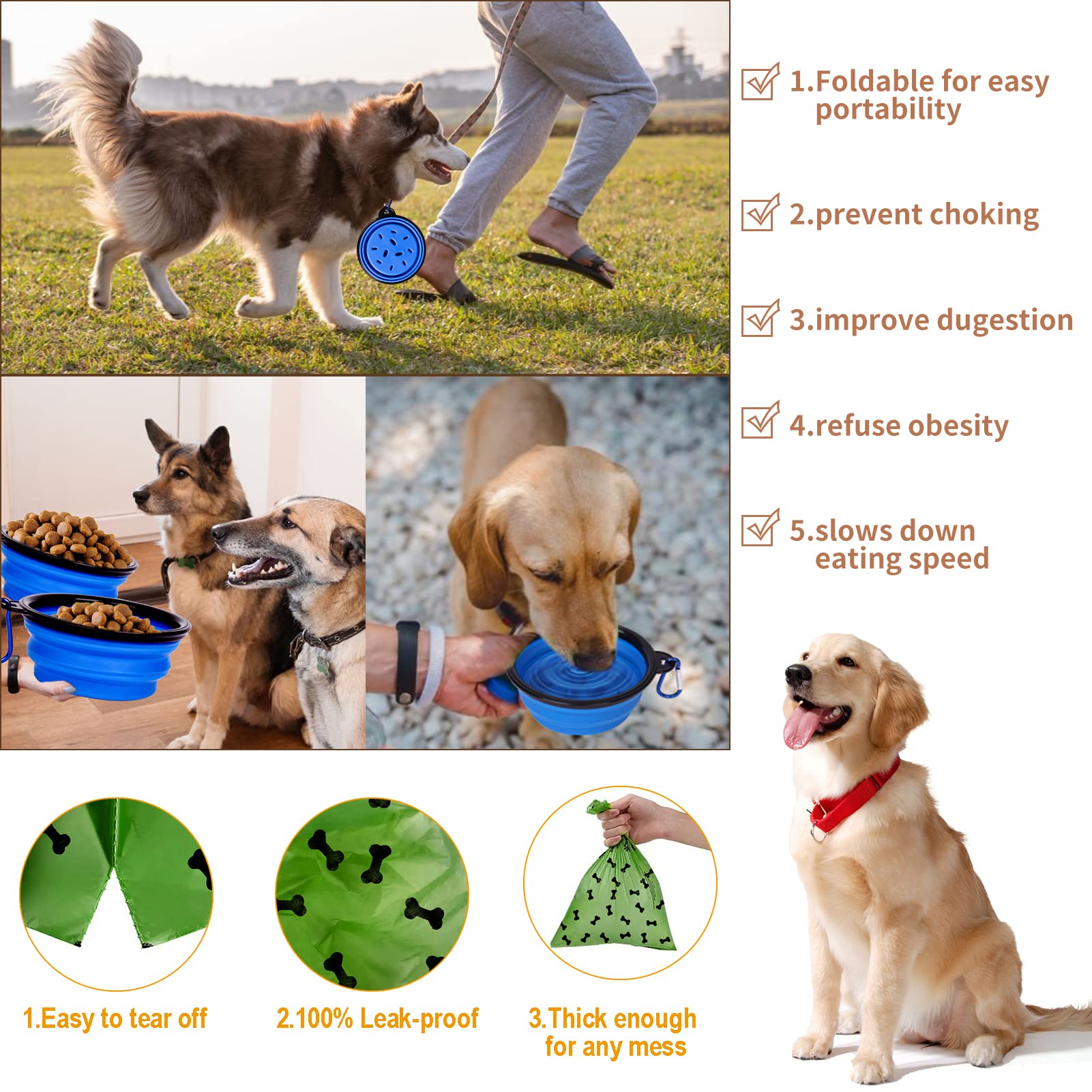 1.Foldable for easy portability

2.prevent choking

3.improve dugestion

4.refuse obesity

5.slows down eating speed

1.Easy to tear off

2.100% Leak-proof

3.Thick enough for any mess