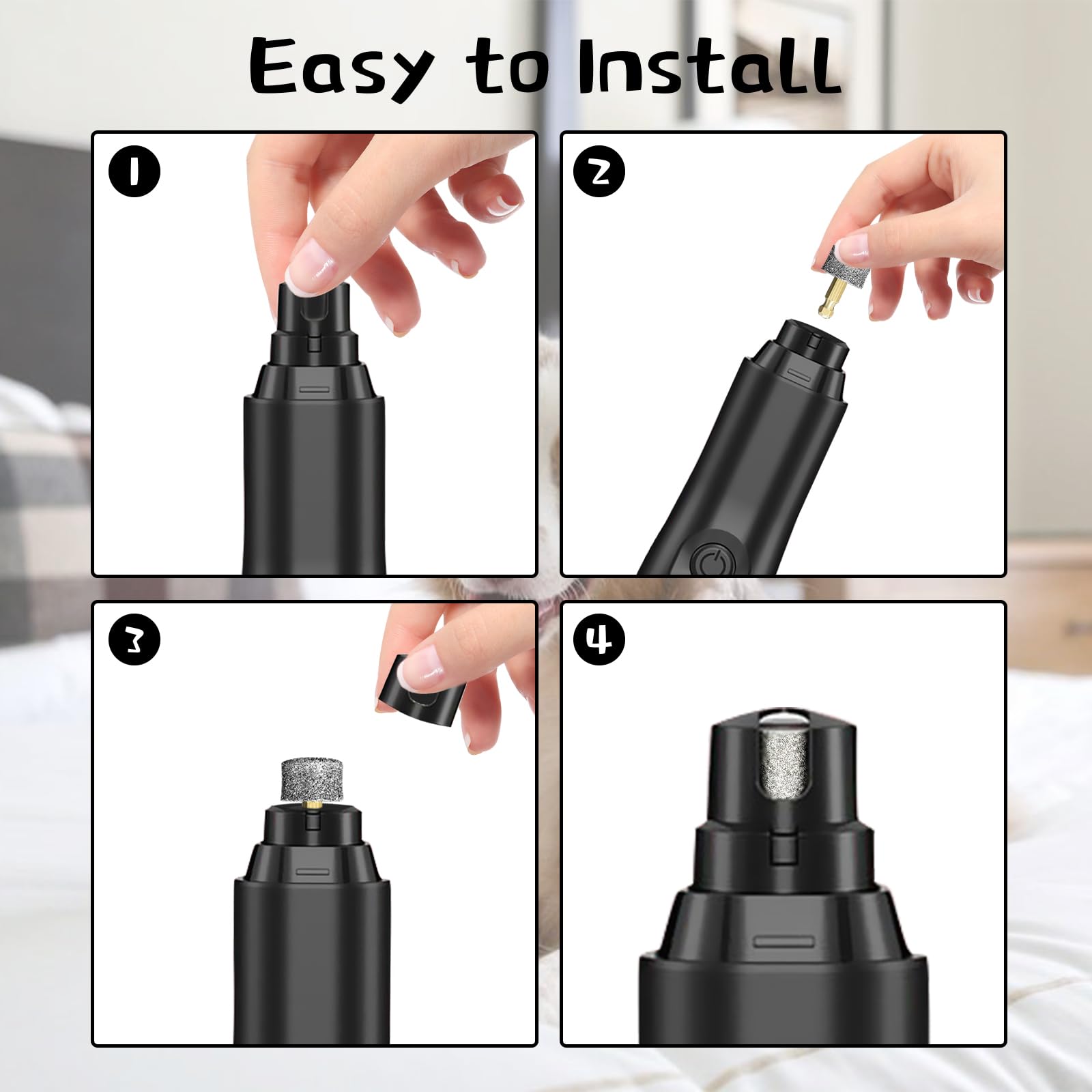 Easy to Install

1

2

3

4