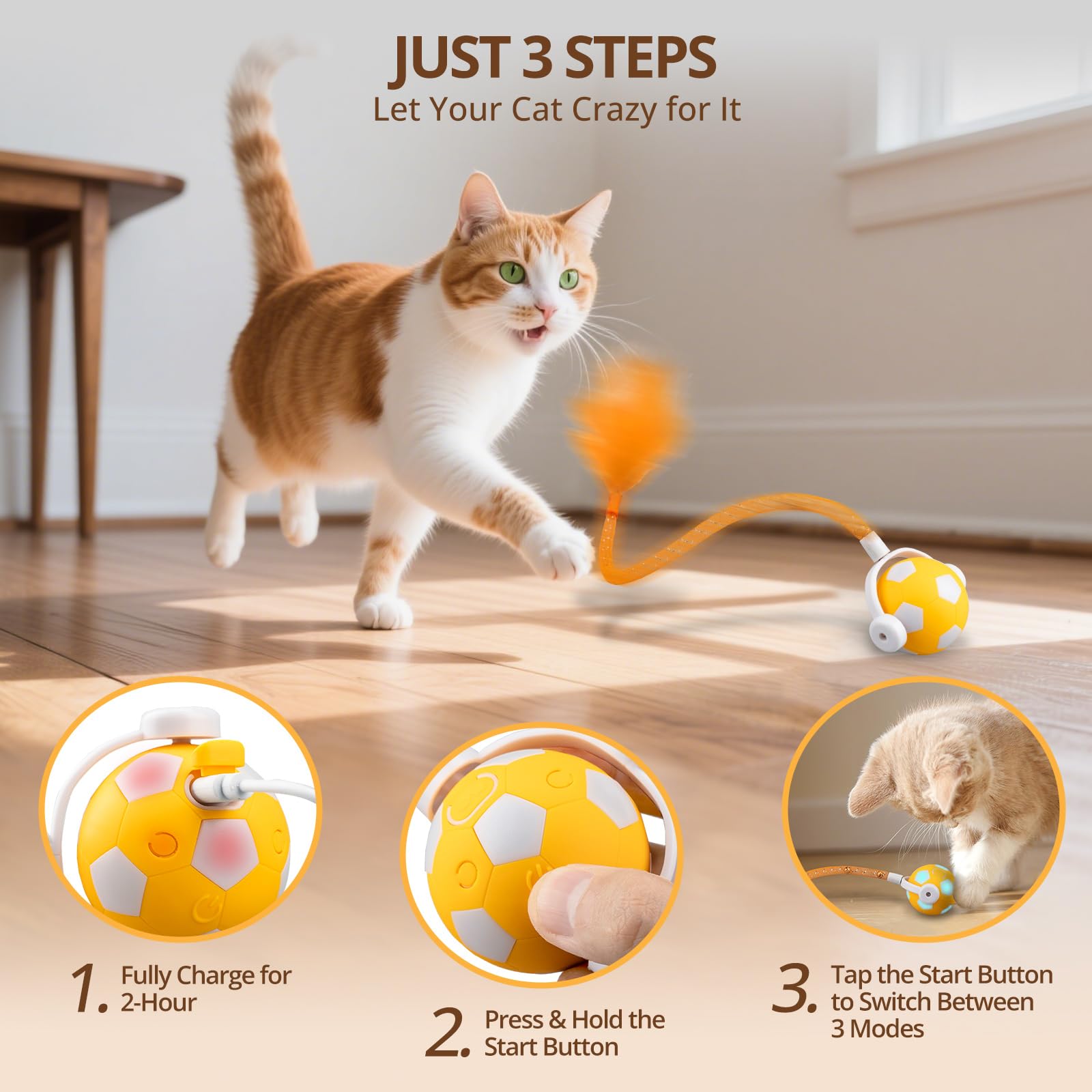 JUST 3 STEPS
Let Your Cat Crazy for It

1. Fully Charge for 2-Hour

2. Press & Hold the Start Button

3. Tap the Start Button to Switch Between 3 Modes