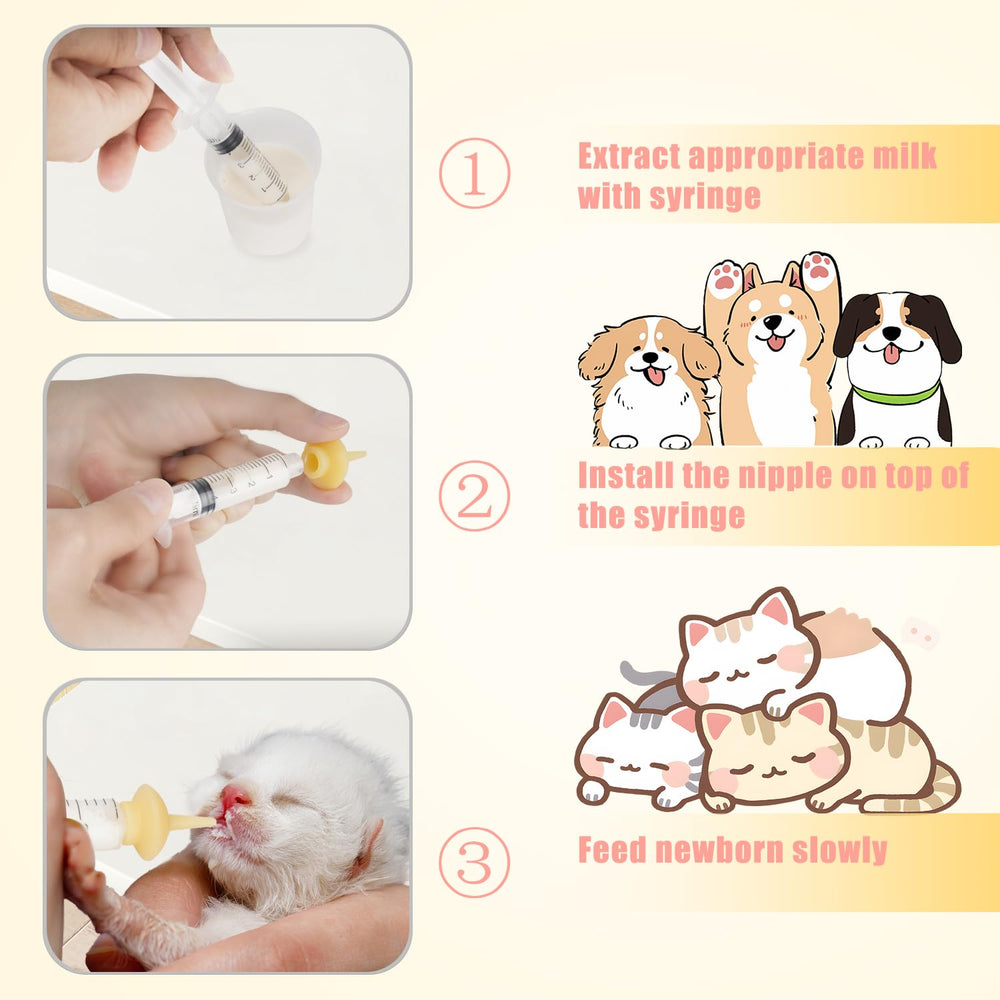 ①

Extract appropriate milk with syringe

②

Install the nipple on top of the syringe

③

Feed newborn slowly