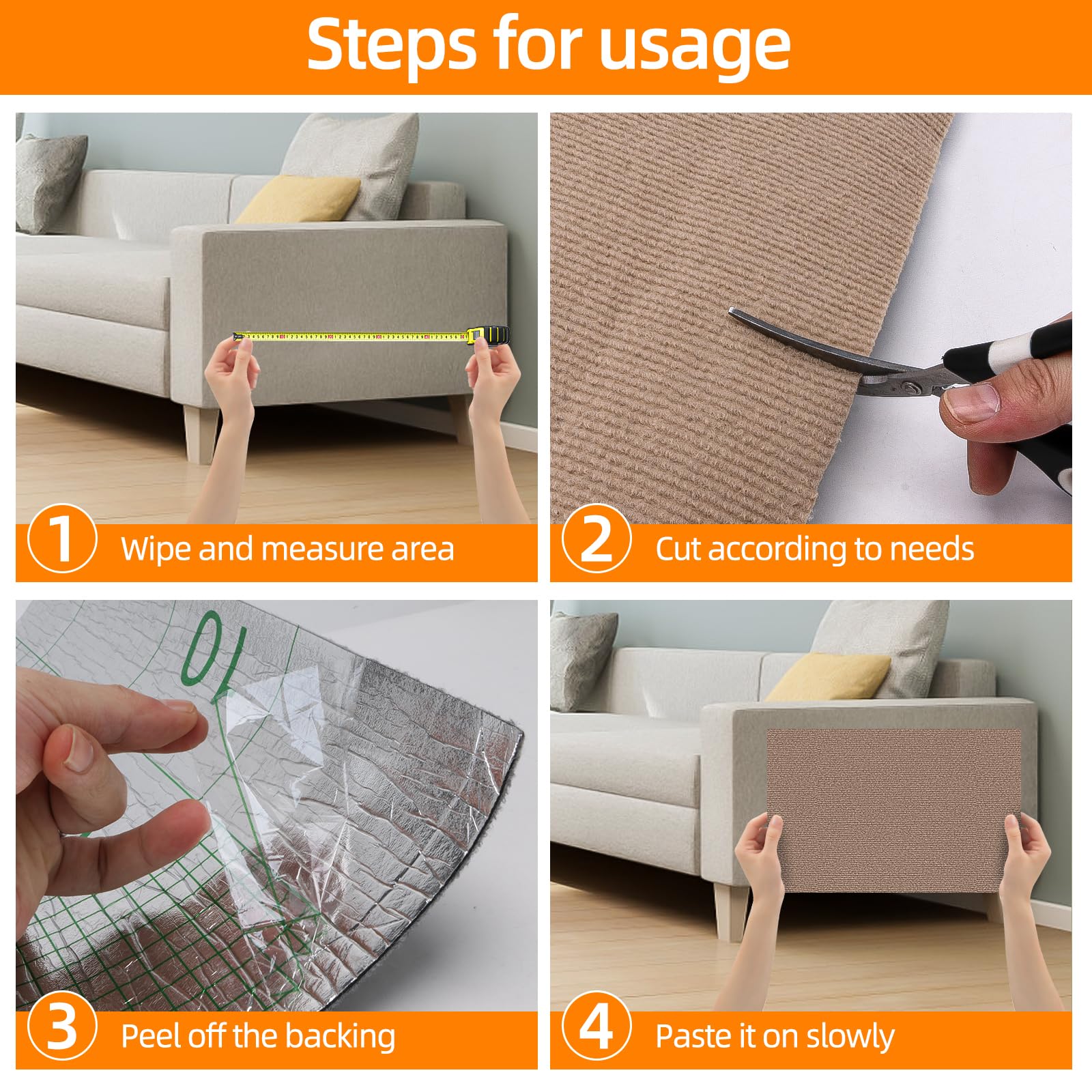 Steps for usage

1 Wipe and measure area

2 Cut according to needs

10

3 Peel off the backing

4 Paste it on slowly