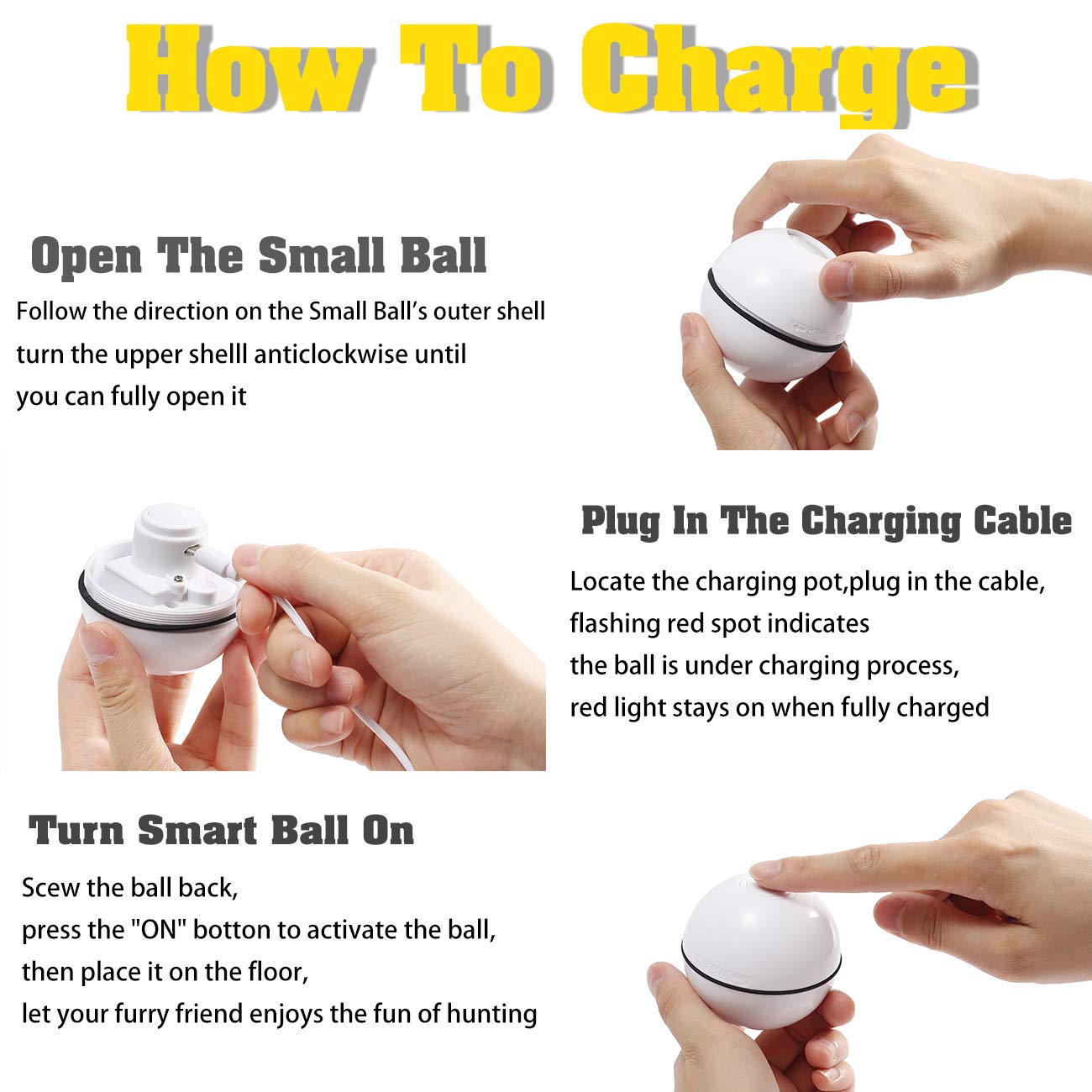 How To Charge

Open The Small Ball

Follow the direction on the Small Ball's outer shell turn the upper shelll anticlockwise until you can fully open it

Plug In The Charging Cable

Locate the charging pot,plug in the cable, flashing red spot indicates the ball is under charging process, red light stays on when fully charged

Turn Smart Ball On

Scew the ball back, press the "ON" botton to activate the ball, then place it on the floor, let your furry friend enjoys the fun of hunting