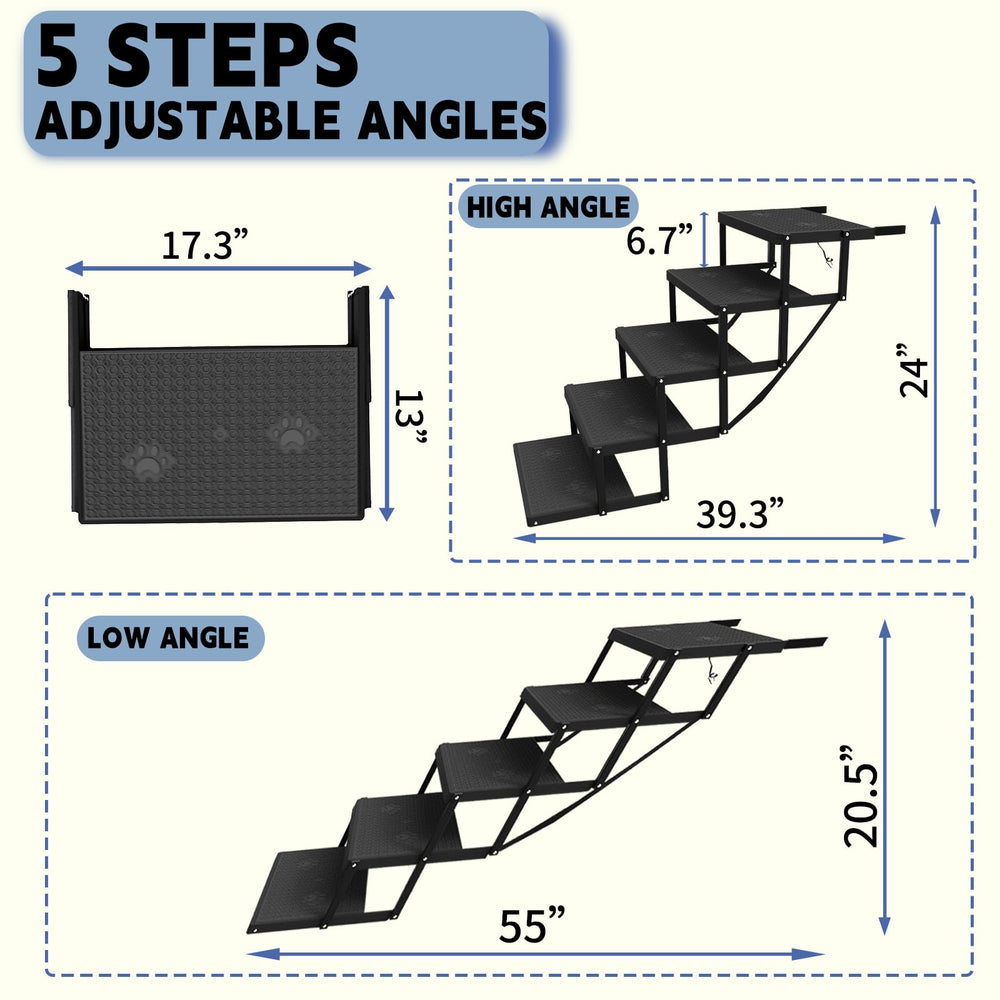 5 STEPS
ADJUSTABLE ANGLES

17.3”

13”

HIGH ANGLE

6.7”

24”

39.3”

LOW ANGLE

20.5”

55”