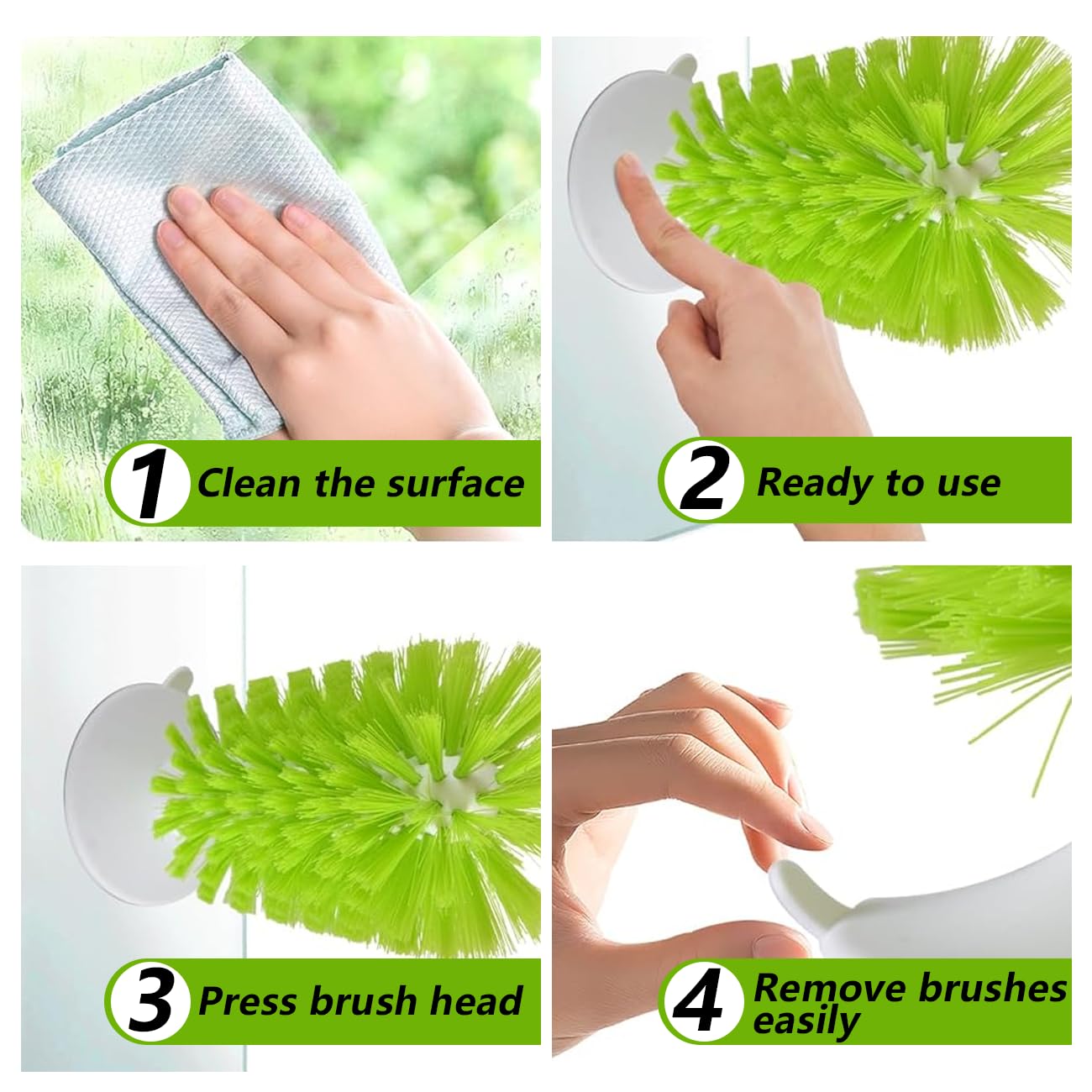 1 Clean the surface

2 Ready to use

3 Press brush head

4 Remove brushes easily