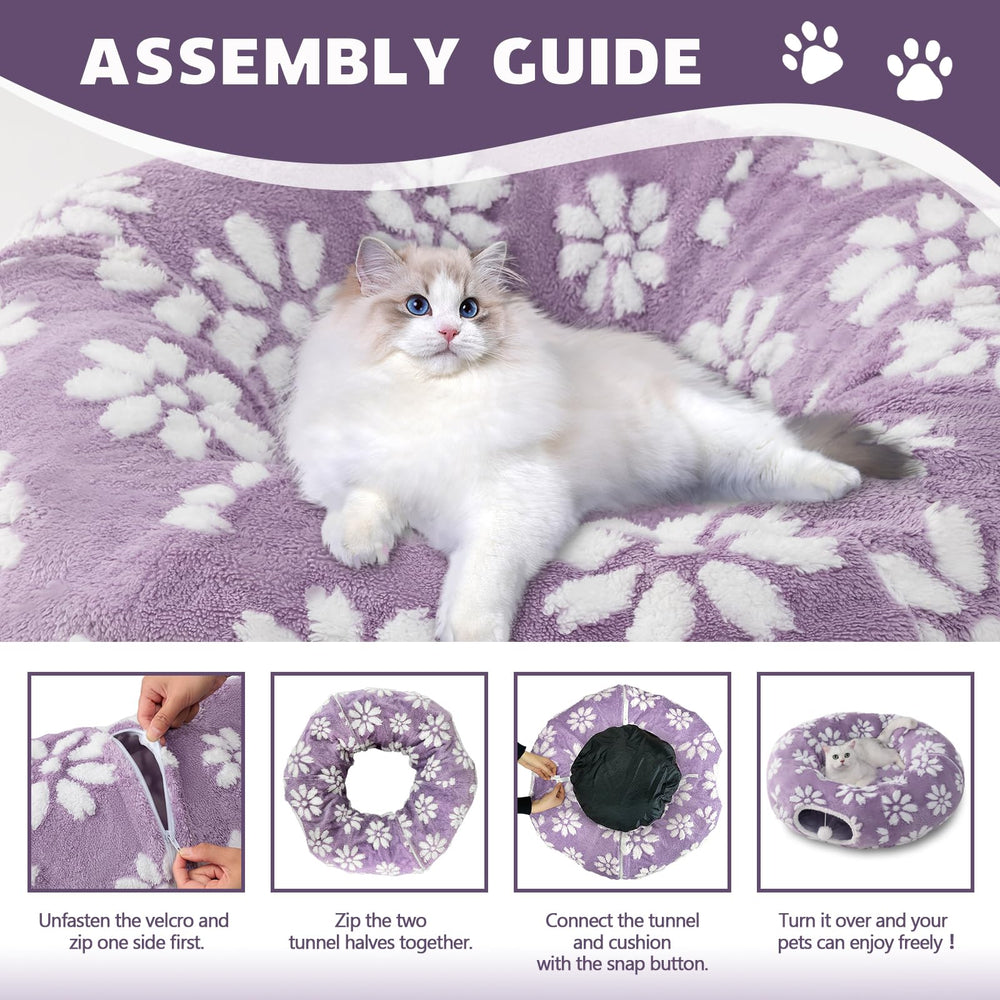 ASSEMBLY GUIDE

Unfasten the velcro and zip one side first.

Zip the two tunnel halves together.

Connect the tunnel and cushion with the snap button.

Turn it over and your pets can enjoy freely！