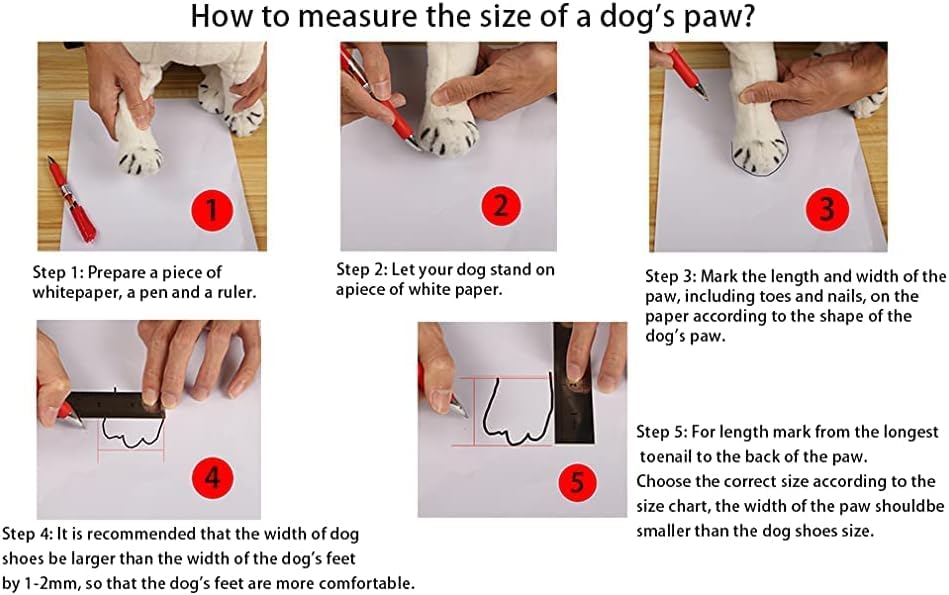 How to measure the size of a dog's paw?

1

Step 1: Prepare a piece of whitepaper, a pen and a ruler.

2

Step 2: Let your dog stand on apiece of white paper.

3

Step 3: Mark the length and width of the paw, including toes and nails, on the paper according to the shape of the dog's paw.

4

Step 4: It is recommended that the width of dog shoes be larger than the width of the dog's feet by 1-2mm, so that the dog's feet are more comfortable.

5

Step 5: For length mark from the longest toenail to the back of the paw.
Choose the correct size according to the size chart, the width of the paw shouldbe smaller than the dog shoes size.