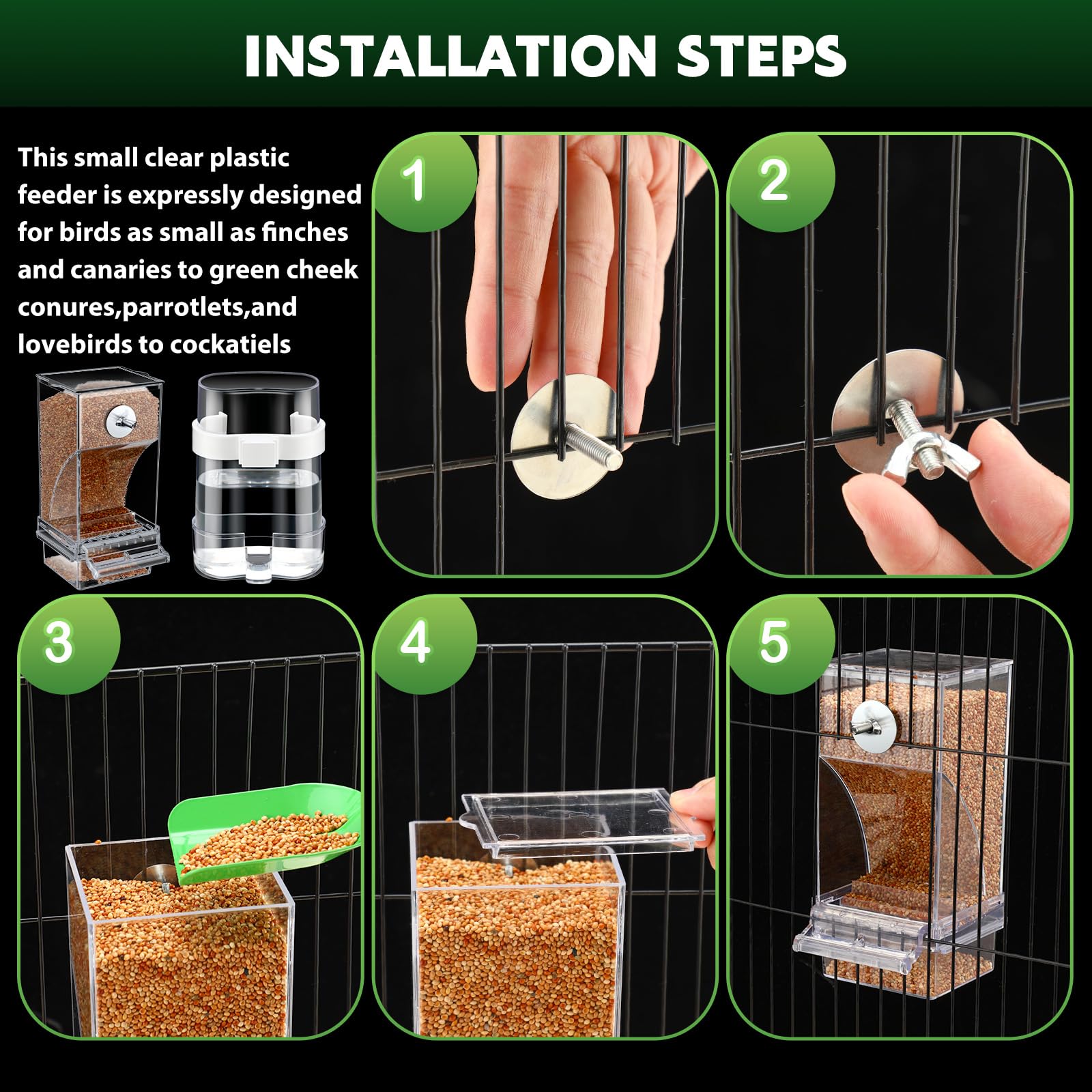 INSTALLATION STEPS

This small clear plastic feeder is expressly designed for birds as small as finches and canaries to green cheek conures,parrotlets,and lovebirds to cockatiels

1

2

3

4

5