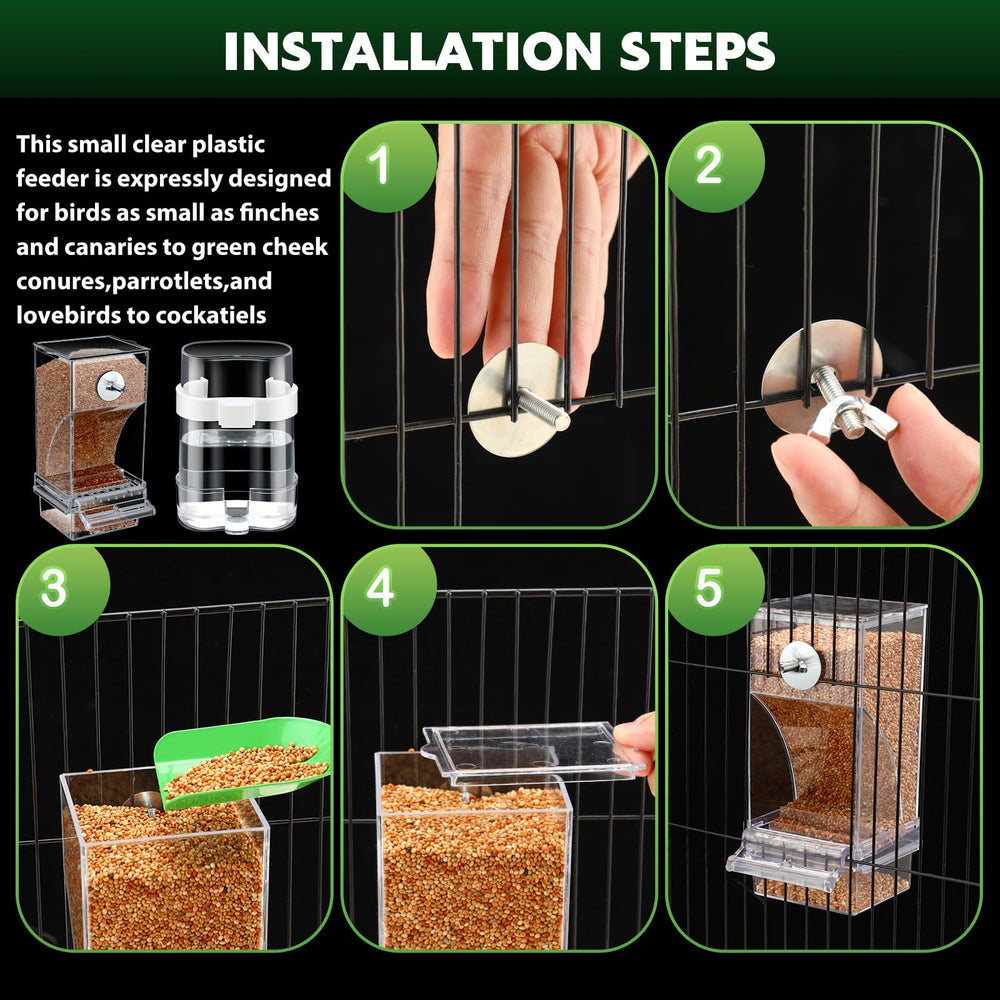 INSTALLATION STEPS

This small clear plastic feeder is expressly designed for birds as small as finches and canaries to green cheek conures,parrotlets,and lovebirds to cockatiels

1

2

3

4

5