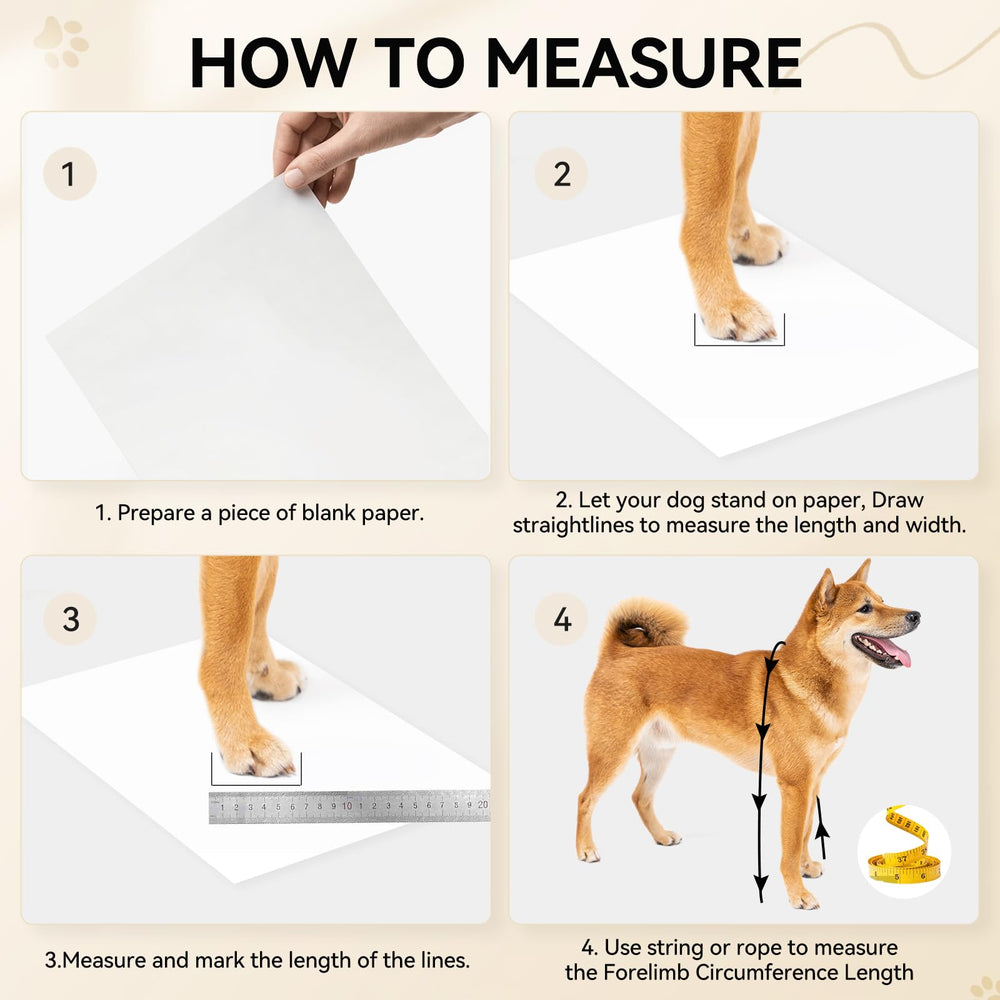 HOW TO MEASURE

1

1. Prepare a piece of blank paper.

2

2. Let your dog stand on paper, Draw straightlines to measure the length and width.

3

1 2 3 4 5 6 7 8 9 10 1 2 3 4 5 6 7 8 9 20

3.Measure and mark the length of the lines.

4

4. Use string or rope to measure the Forelimb Circumference Length