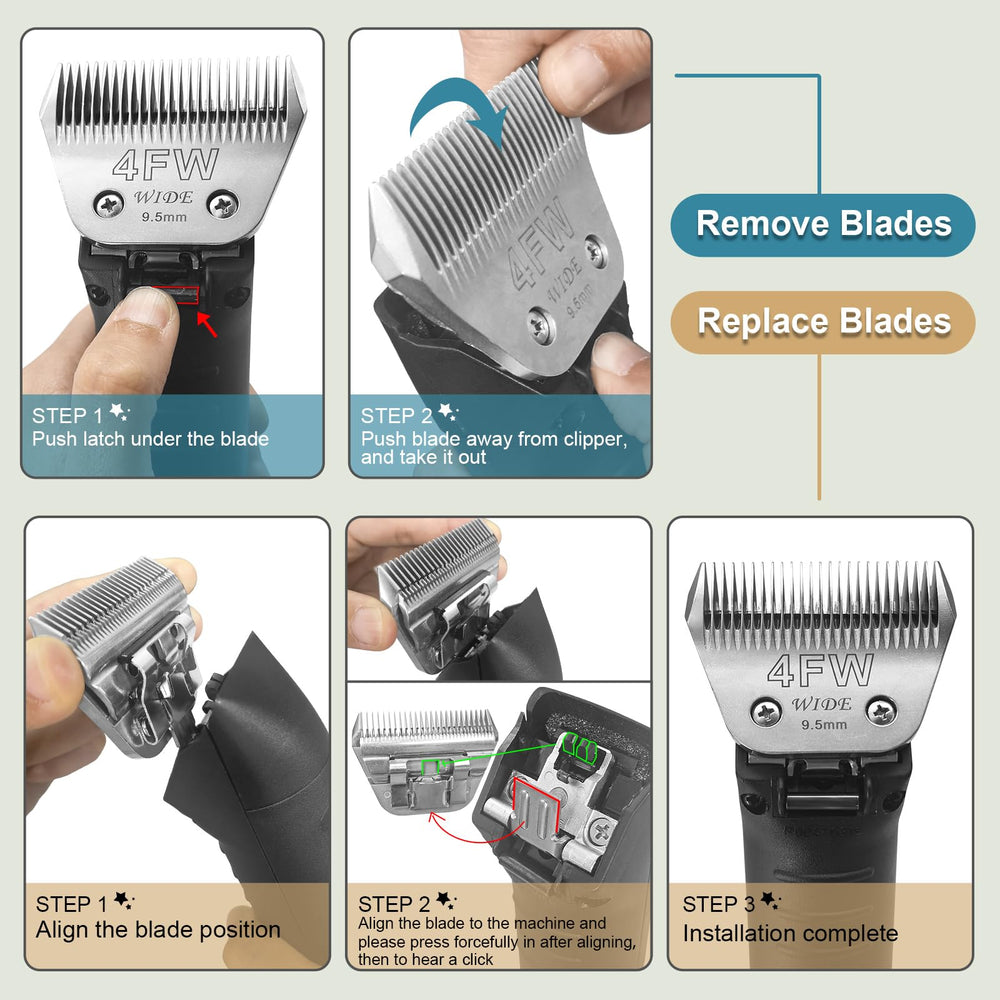 4FW
WIDE
9.5mm

STEP 1
Push latch under the blade

4FW
WIDE
9.5mm

STEP 2
Push blade away from clipper, and take it out

Remove Blades

Replace Blades

STEP 1
Align the blade position

STEP 2
Align the blade to the machine and please press forcefully in after aligning, then to hear a click

4FW
WIDE
9.5mm

STEP 3
Installation complete