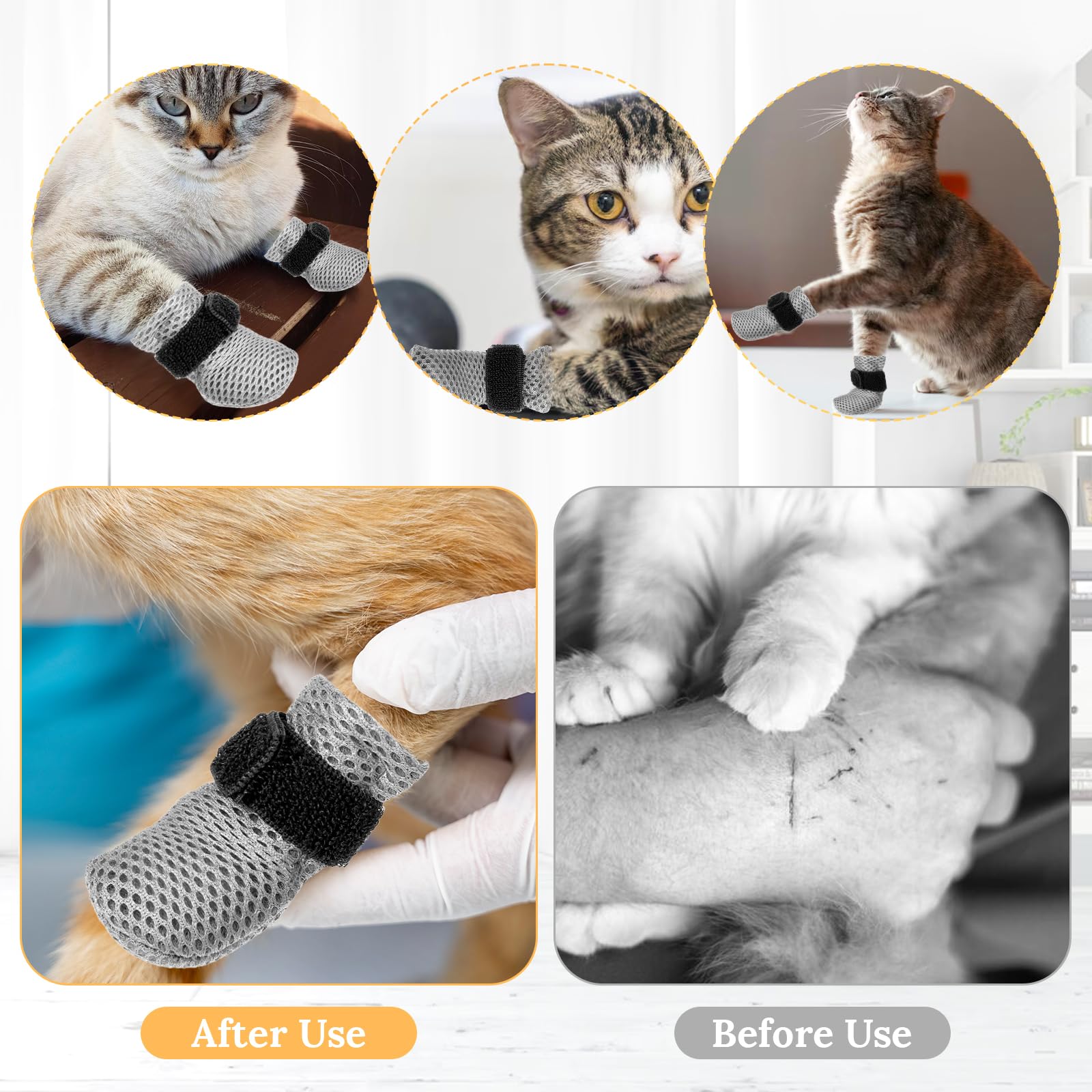 After Use

Before Use