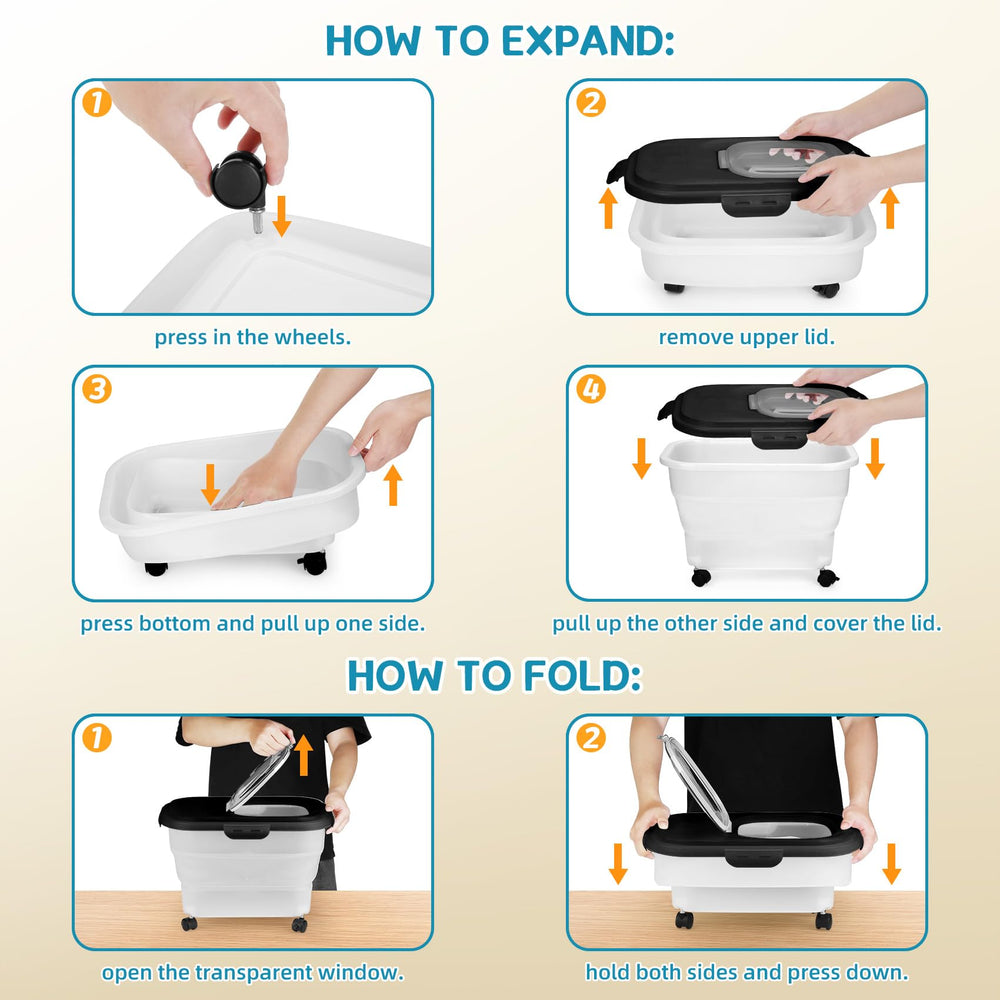 HOW TO EXPAND:

1

press in the wheels.

2

remove upper lid.

3

press bottom and pull up one side.

4

pull up the other side and cover the lid.

HOW TO FOLD:

1

open the transparent window.

2

hold both sides and press down.