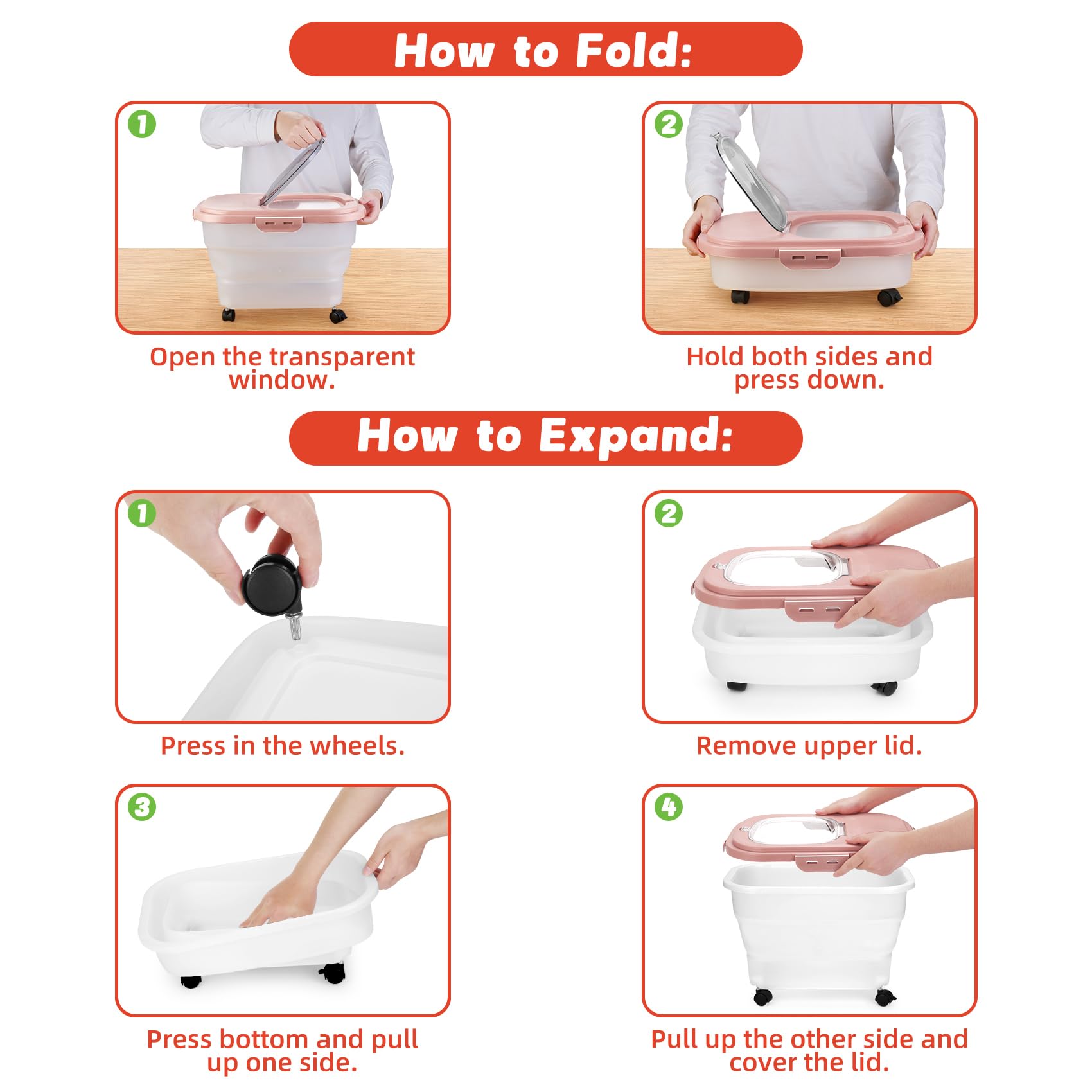 How to Fold:

1

Open the transparent window.

2

Hold both sides and press down.

How to Expand:

1

Press in the wheels.

2

Remove upper lid.

3

Press bottom and pull up one side.

4

Pull up the other side and cover the lid.