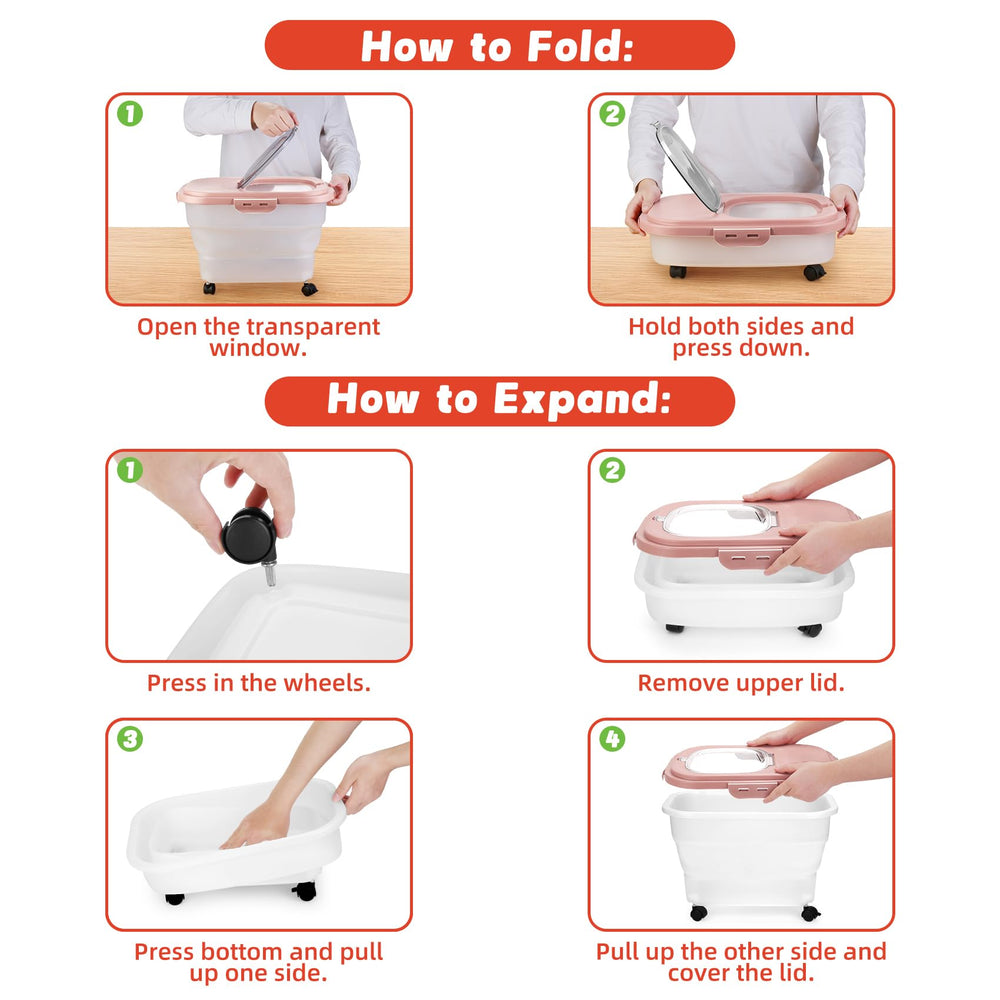 How to Fold:

1

Open the transparent window.

2

Hold both sides and press down.

How to Expand:

1

Press in the wheels.

2

Remove upper lid.

3

Press bottom and pull up one side.

4

Pull up the other side and cover the lid.