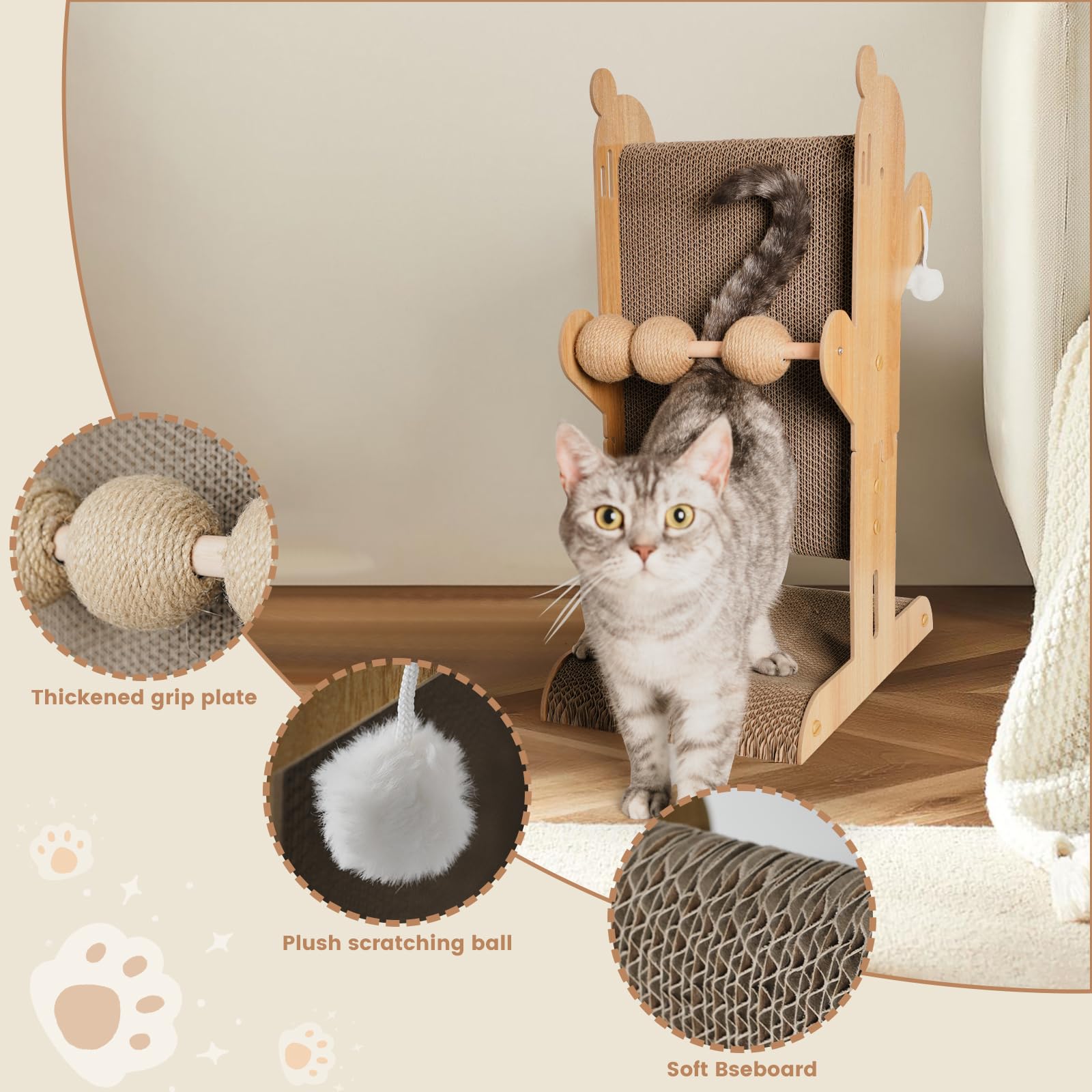 Thickened grip plate

Plush scratching ball

Soft Bseboard