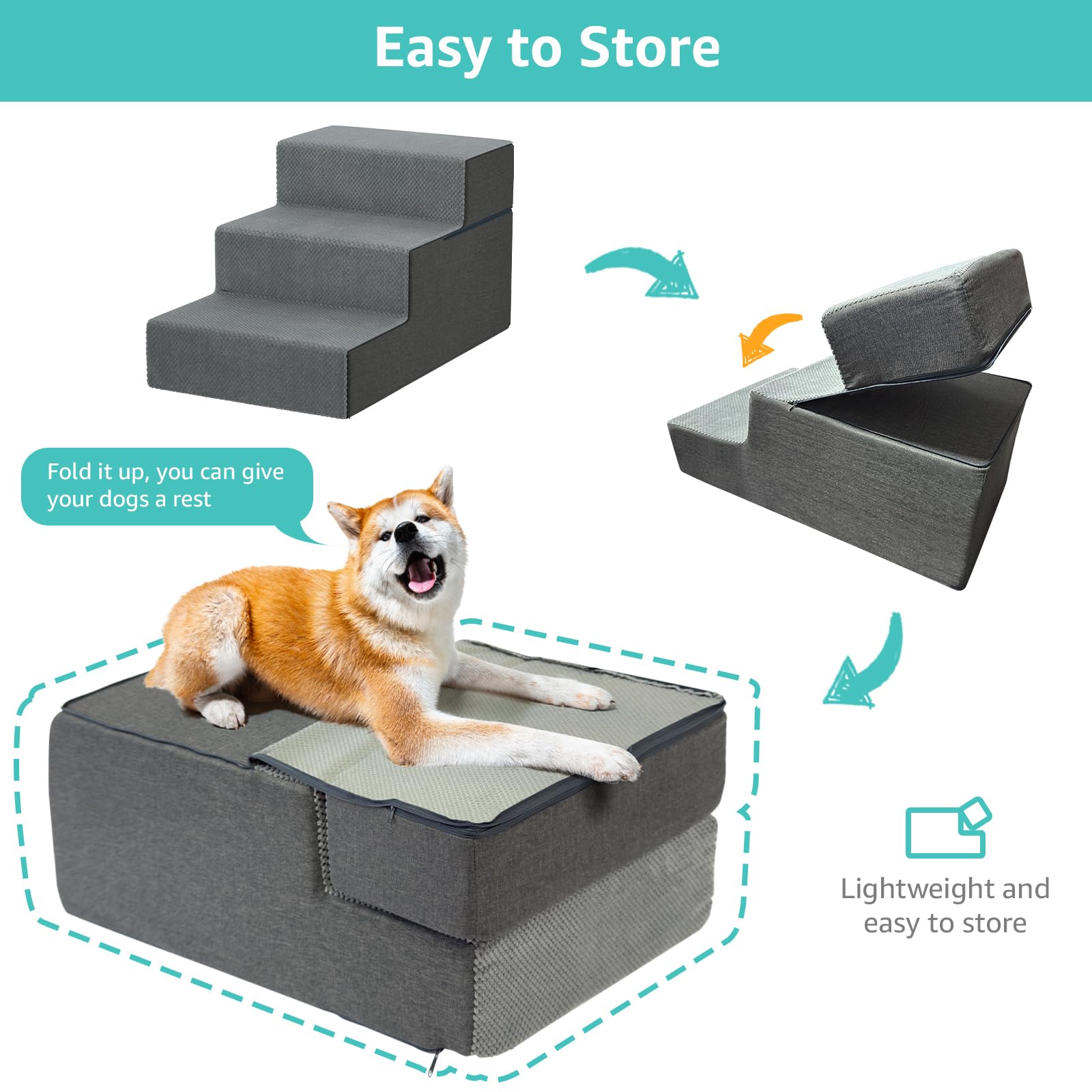 Easy to Store

Fold it up, you can give your dogs a rest

Lightweight and easy to store