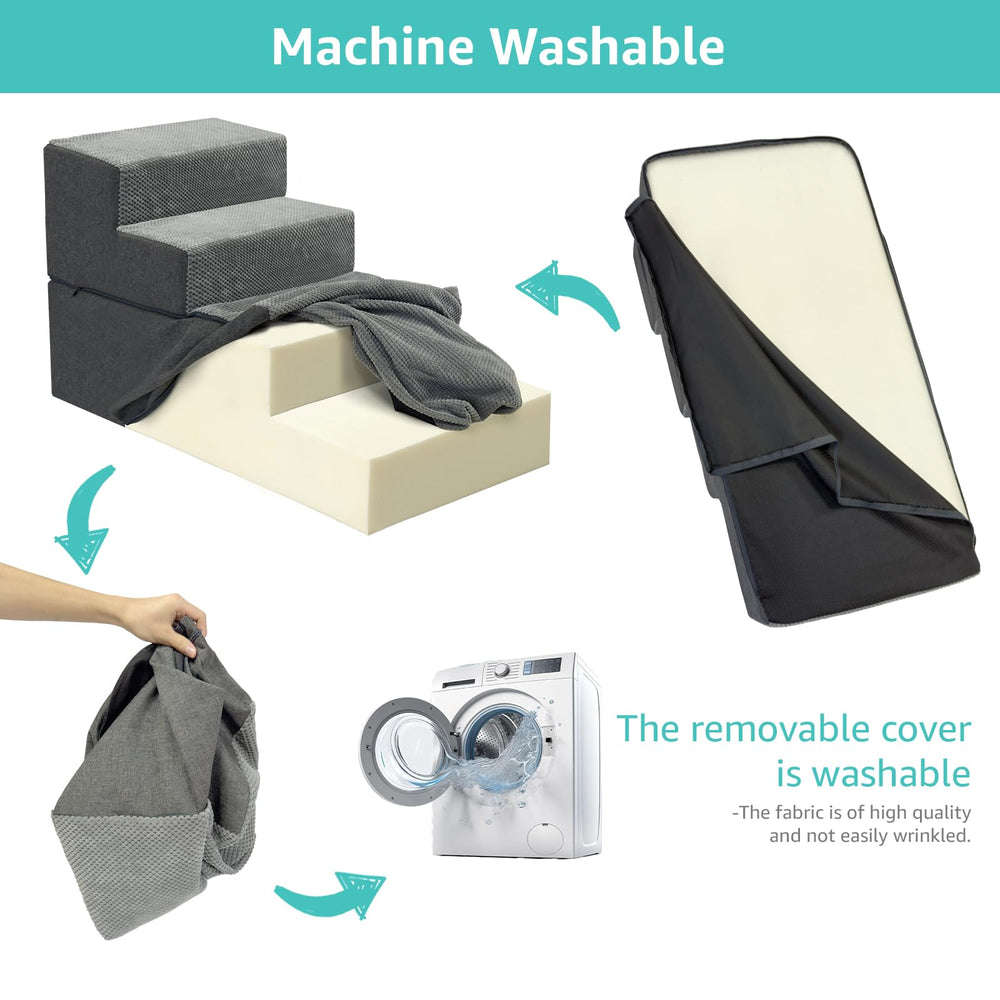 Machine Washable

The removable cover is washable

-The fabric is of high quality and not easily wrinkled.