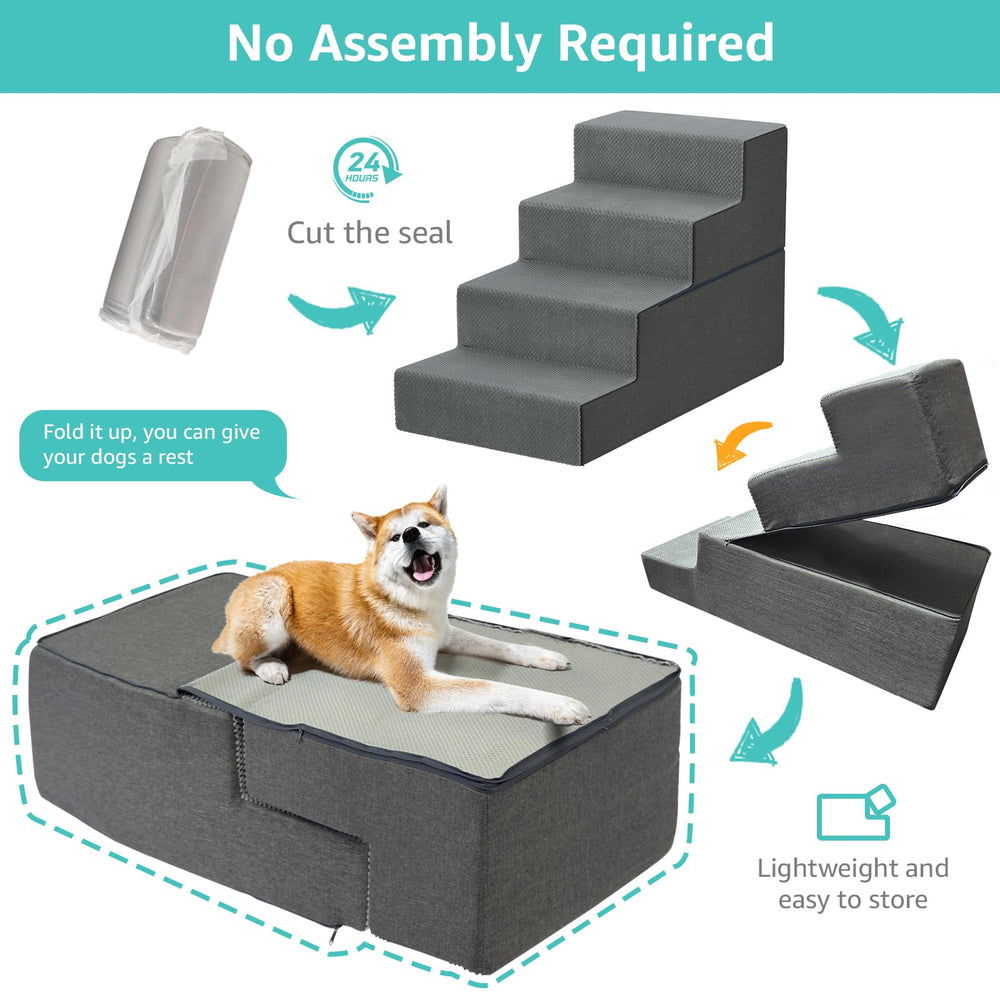 No Assembly Required

24 HOURS

Cut the seal

Fold it up, you can give your dogs a rest

Lightweight and easy to store