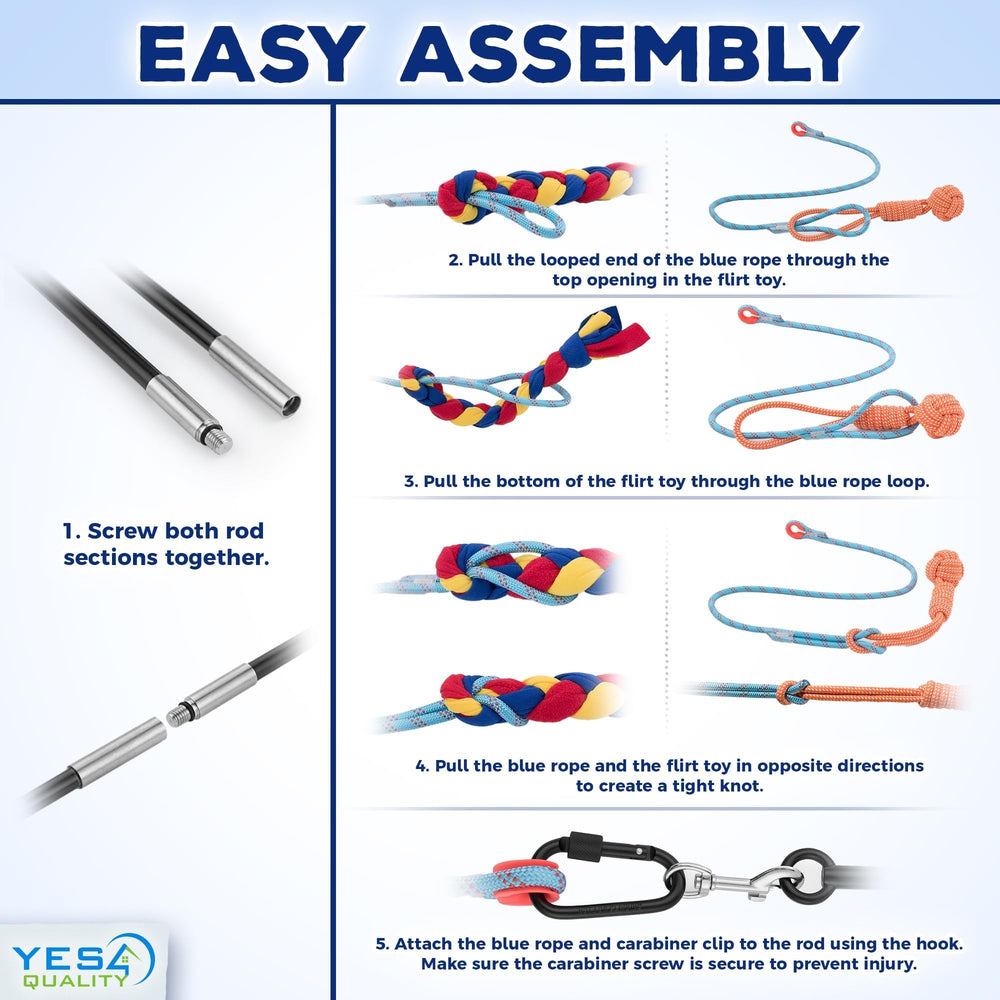 EASY ASSEMBLY

1. Screw both rod sections together.

2. Pull the looped end of the blue rope through the top opening in the flirt toy.

3. Pull the bottom of the flirt toy through the blue rope loop.

4. Pull the blue rope and the flirt toy in opposite directions to create a tight knot.

5. Attach the blue rope and carabiner clip to the rod using the hook. Make sure the carabiner screw is secure to prevent injury.

YES4 QUALITY