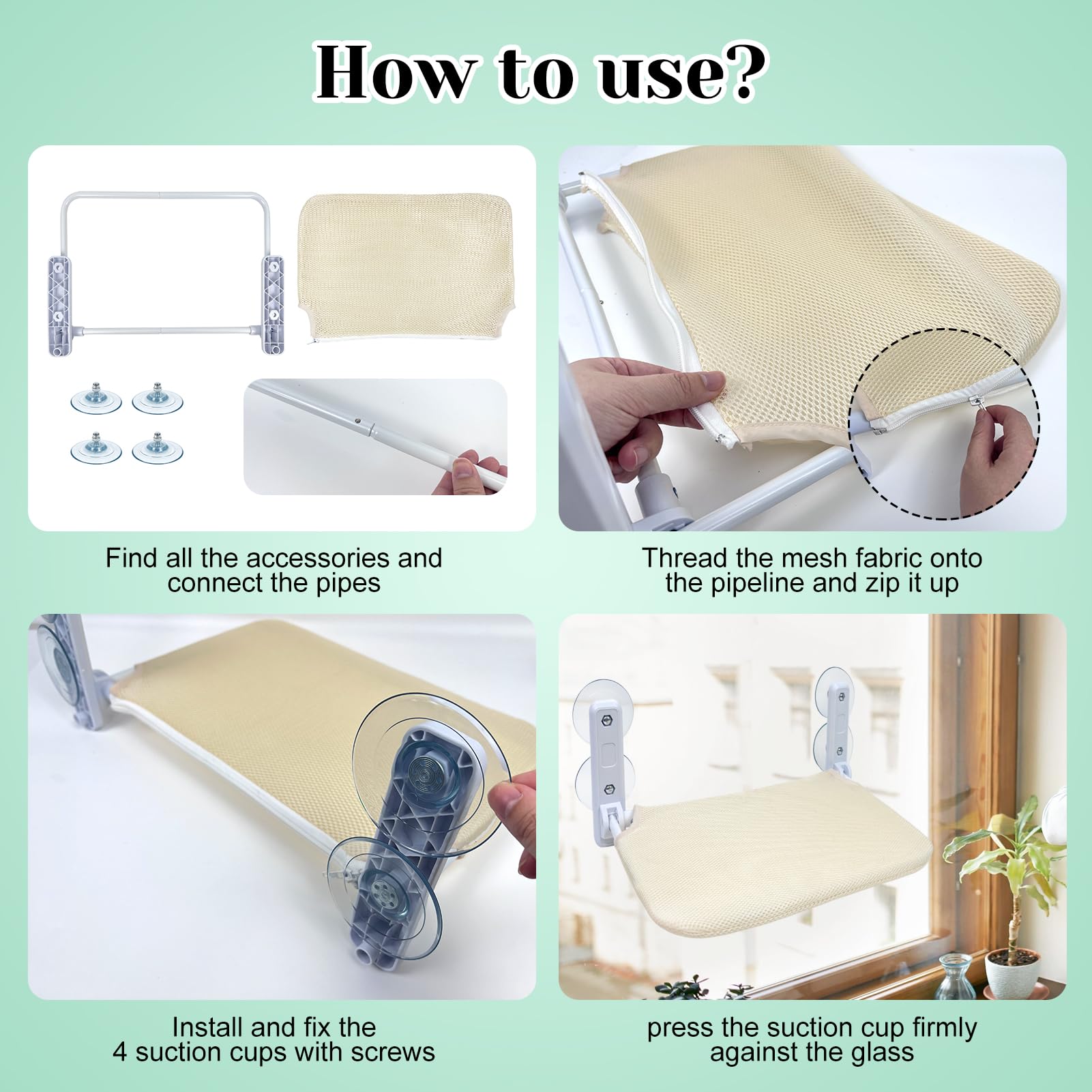 How to use?

Find all the accessories and connect the pipes

Thread the mesh fabric onto the pipeline and zip it up

Install and fix the 4 suction cups with screws

press the suction cup firmly against the glass