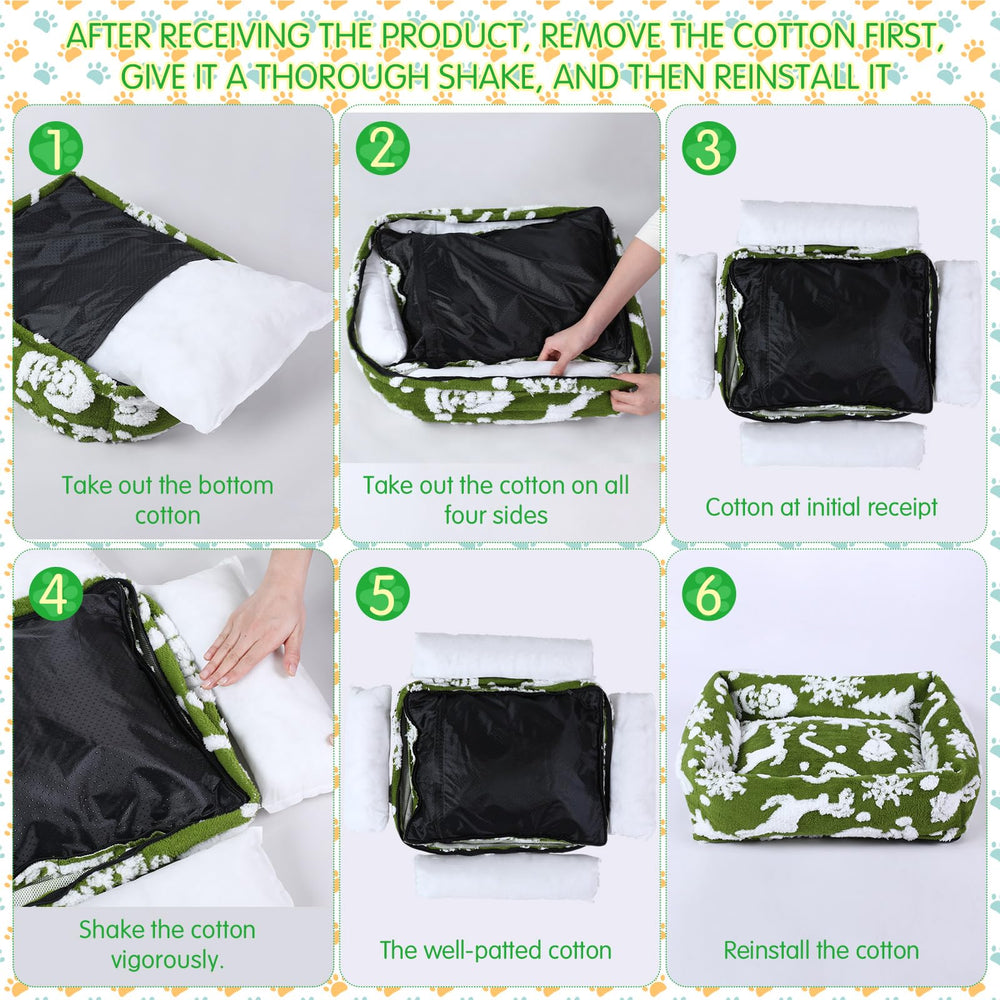 AFTER RECEIVING THE PRODUCT, REMOVE THE COTTON FIRST, GIVE IT A THOROUGH SHAKE, AND THEN REINSTALL IT

1
Take out the bottom cotton

2
Take out the cotton on all four sides

3
Cotton at initial receipt

4
Shake the cotton vigorously.

5
The well-patted cotton

6
Reinstall the cotton