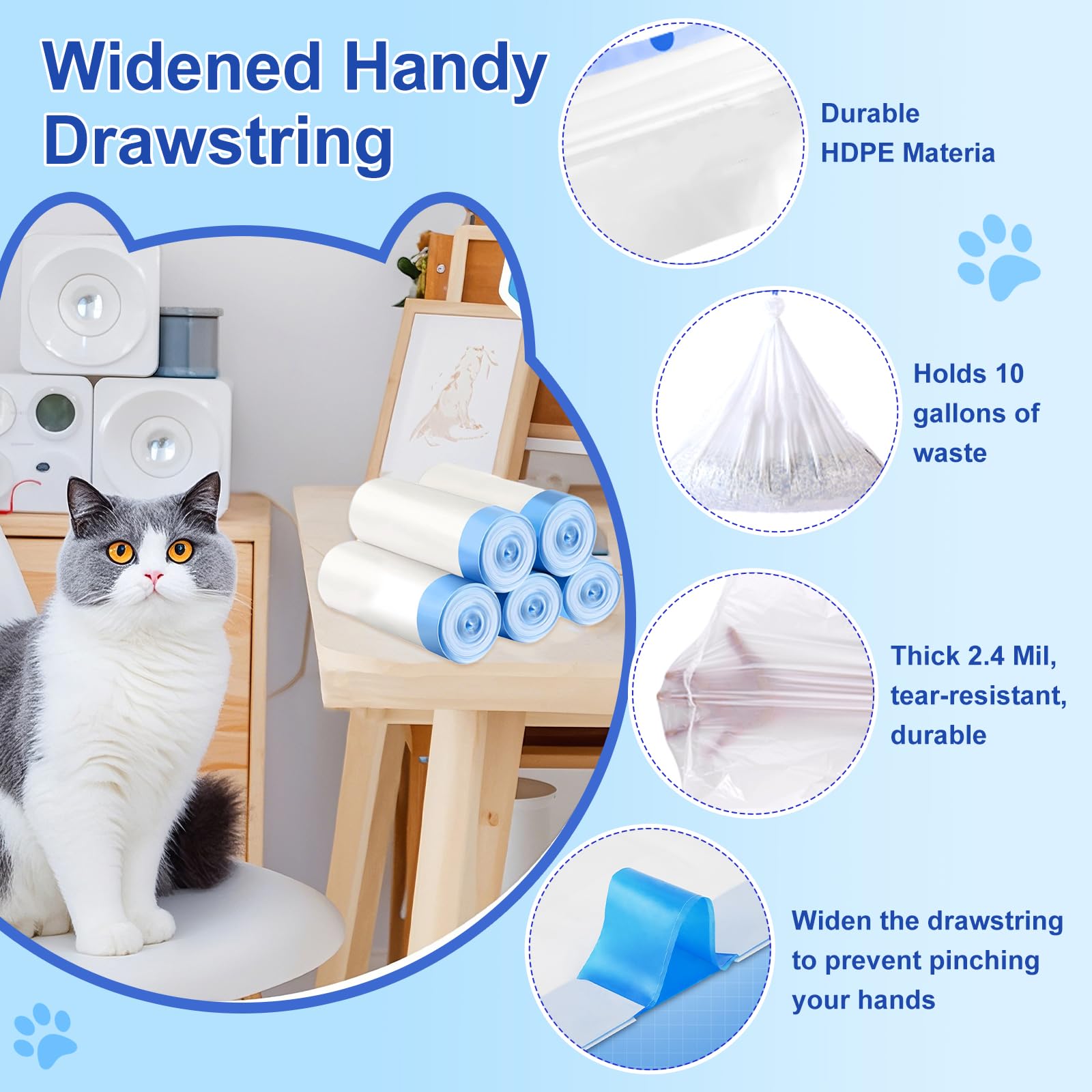 Widened Handy Drawstring

Durable HDPE Materia

Holds 10 gallons of waste

Thick 2.4 Mil, tear-resistant, durable

Widen the drawstring to prevent pinching your hands