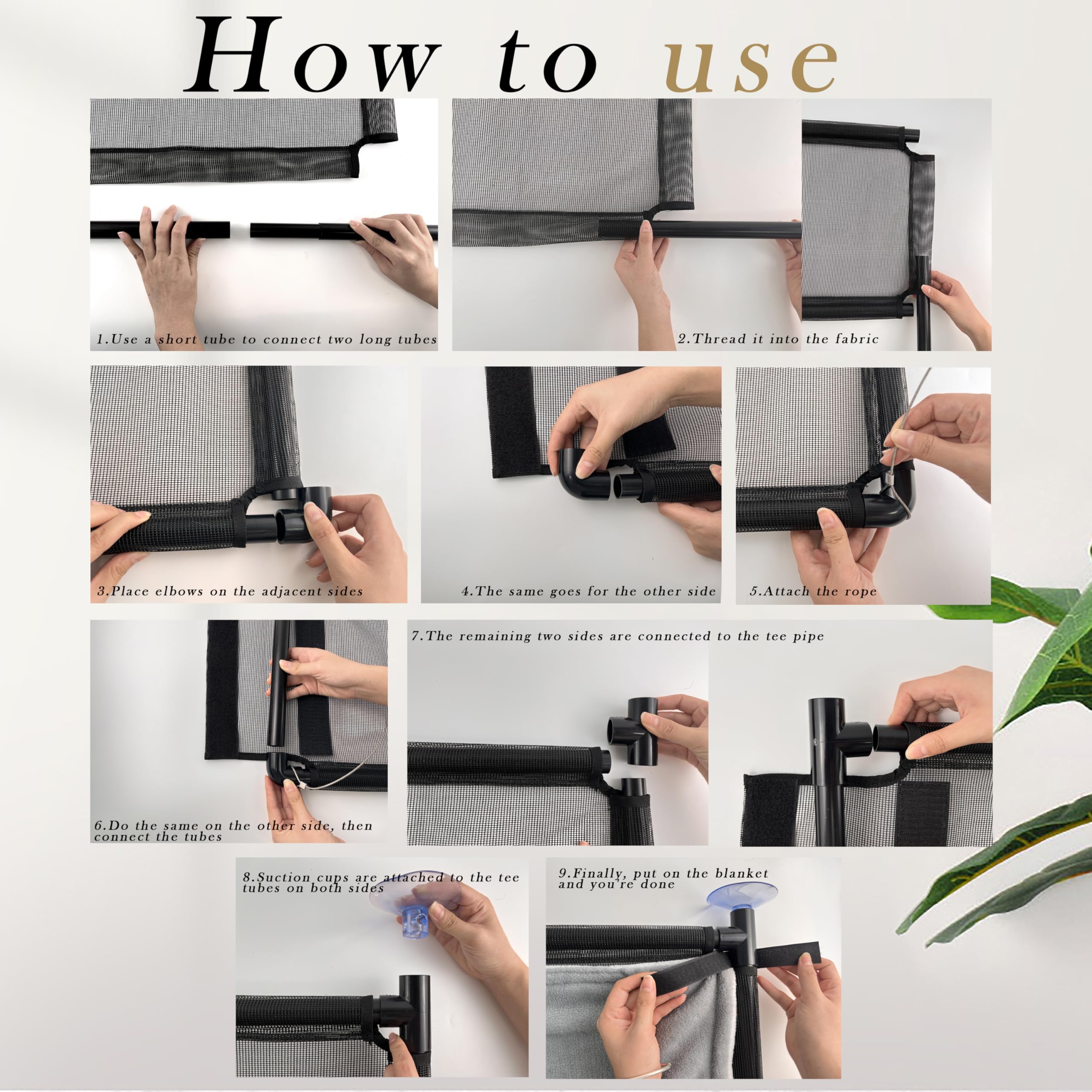 How to use

1.Use a short tube to connect two long tubes

2.Thread it into the fabric

3.Place elbows on the adjacent sides

4.The same goes for the other side

5.Attach the rope

6.Do the same on the other side, then connect the tubes

7.The remaining two sides are connected to the tee pipe

8.Suction cups are attached to the tee tubes on both sides

9.Finally, put on the blanket and you're done