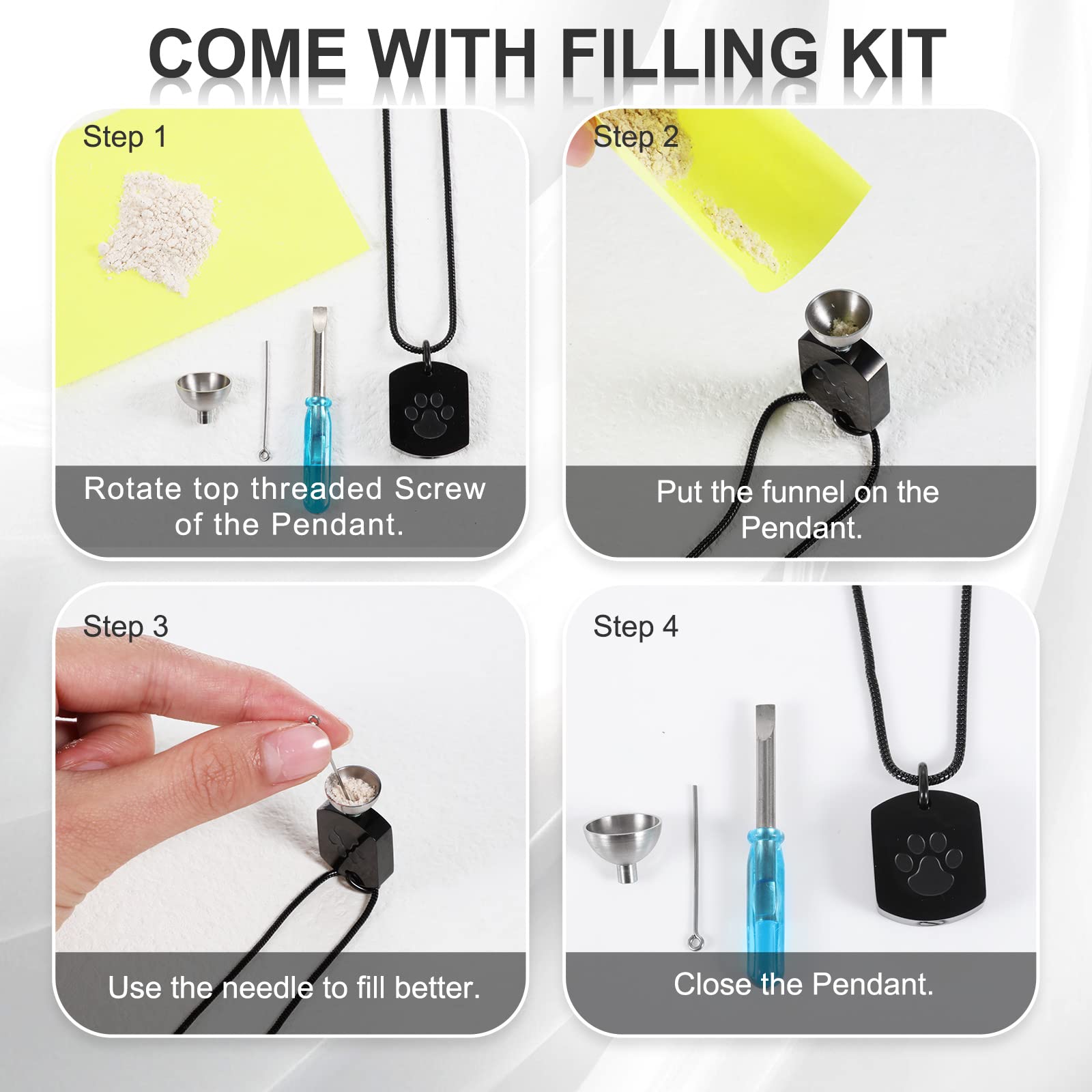 COME WITH FILLING KIT

Step 1

Rotate top threaded Screw of the Pendant.

Step 2

Put the funnel on the Pendant.

Step 3

Use the needle to fill better.

Step 4

Close the Pendant.