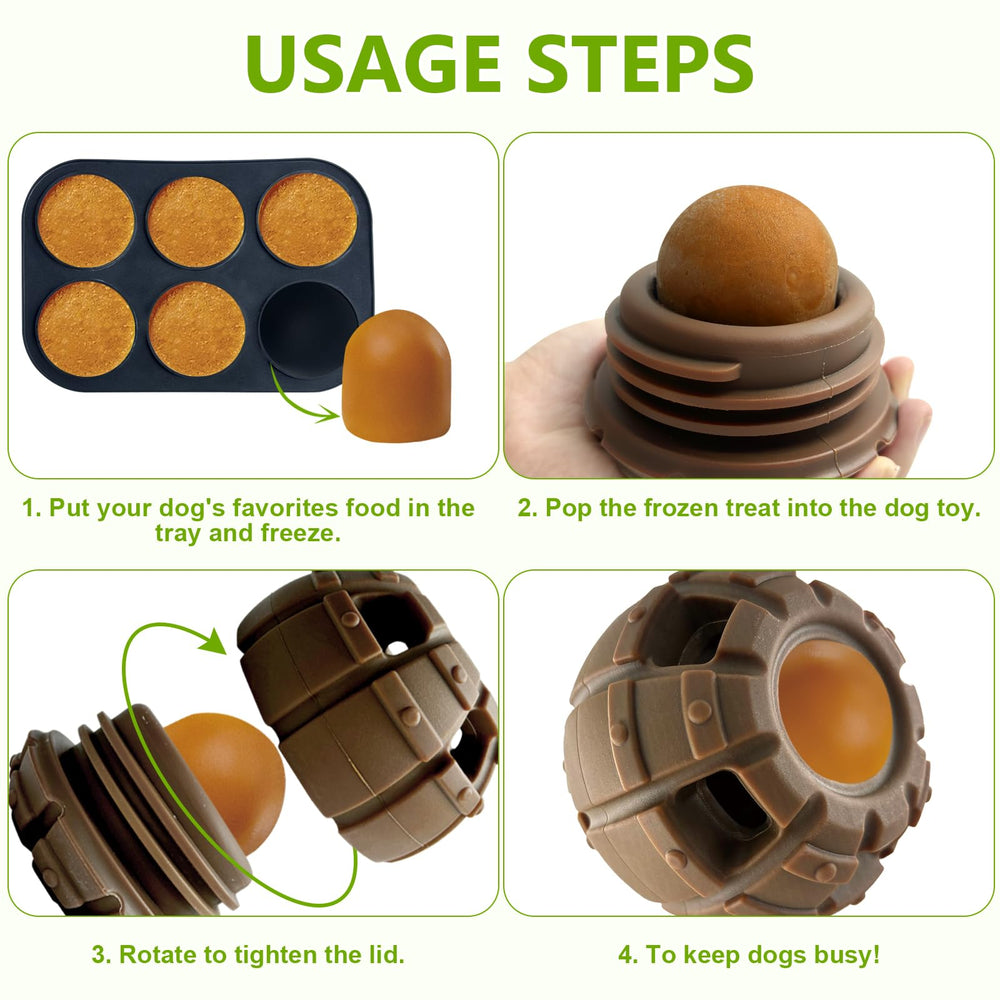 USAGE STEPS

1. Put your dog's favorites food in the tray and freeze.

2. Pop the frozen treat into the dog toy.

3. Rotate to tighten the lid.

4. To keep dogs busy!