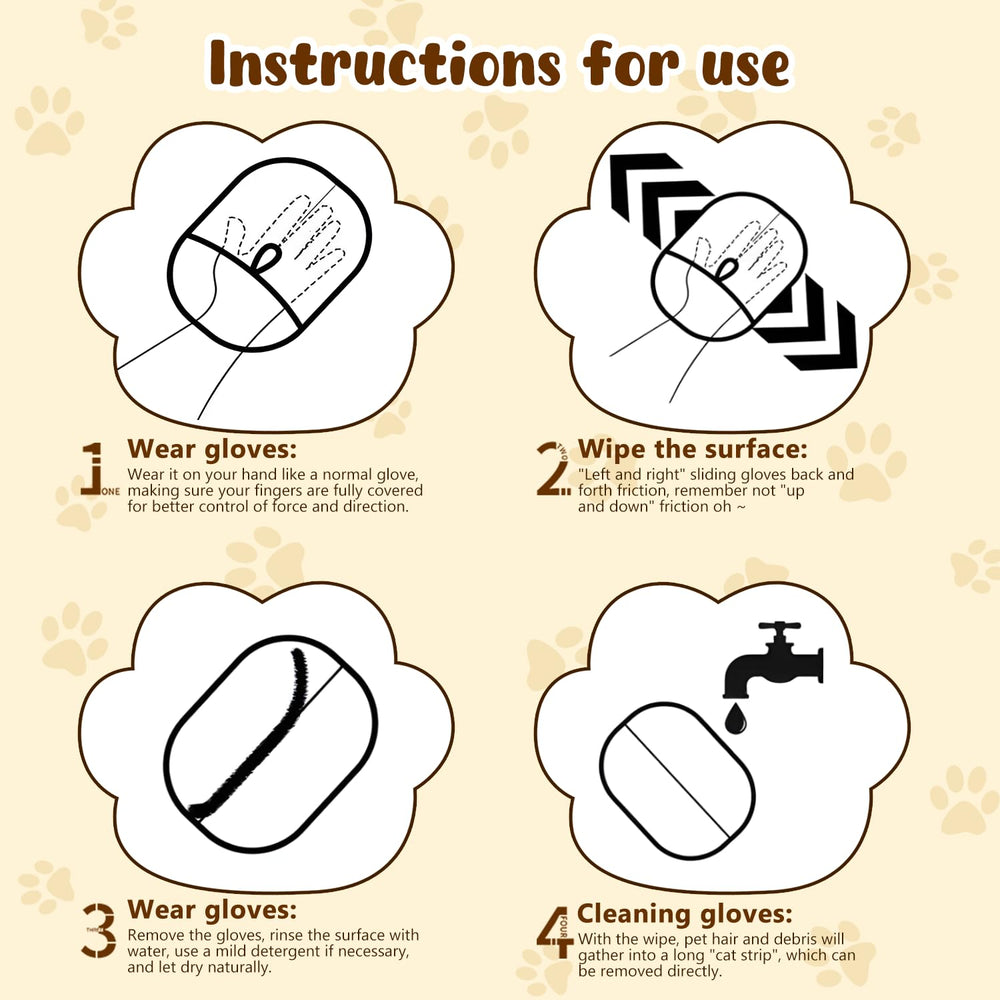 Instructions for use

1 ONE Wear gloves:
Wear it on your hand like a normal glove, making sure your fingers are fully covered for better control of force and direction.

2 TWO Wipe the surface:
"Left and right" sliding gloves back and forth friction, remember not "up and down" friction oh ~

3 THREE Wear gloves:
Remove the gloves, rinse the surface with water, use a mild detergent if necessary, and let dry naturally.

4 FOUR Cleaning gloves:
With the wipe, pet hair and debris will gather into a long "cat strip", which can be removed directly.