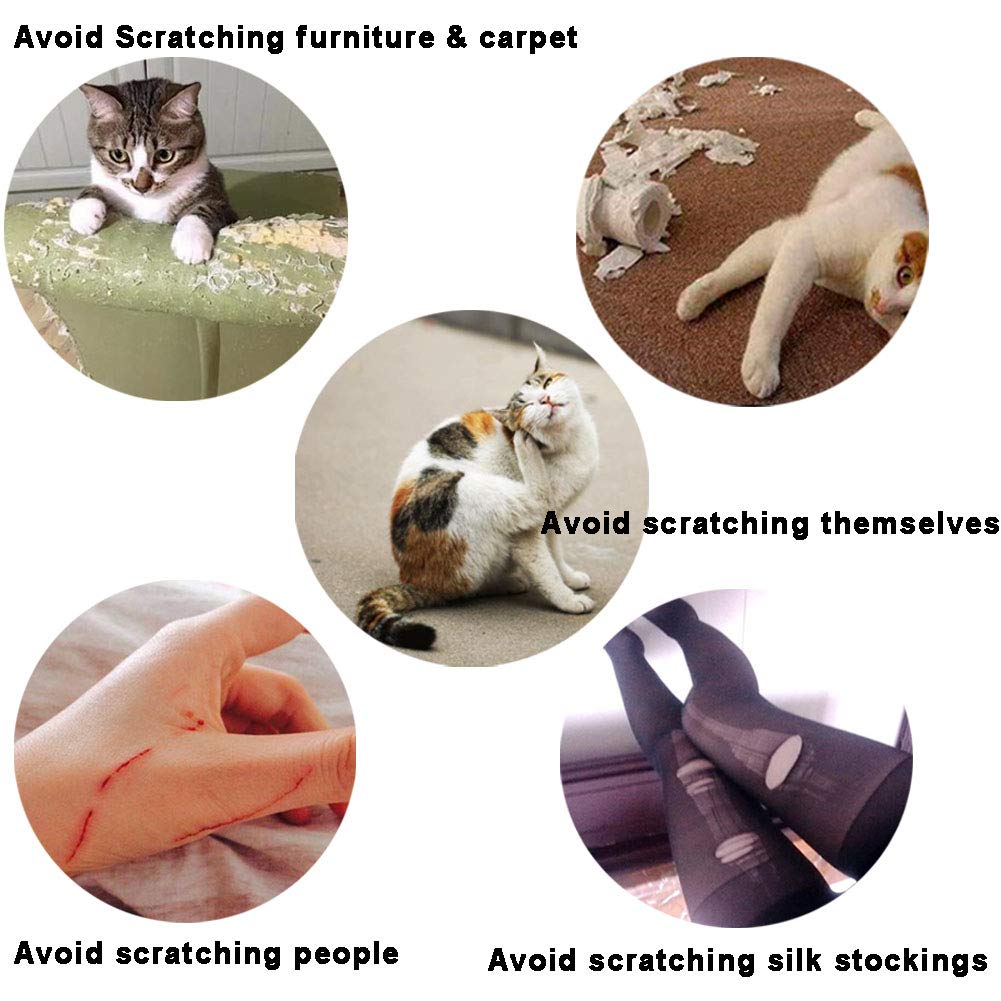 Avoid Scratching furniture & carpet

Avoid scratching themselves

Avoid scratching people

Avoid scratching silk stockings