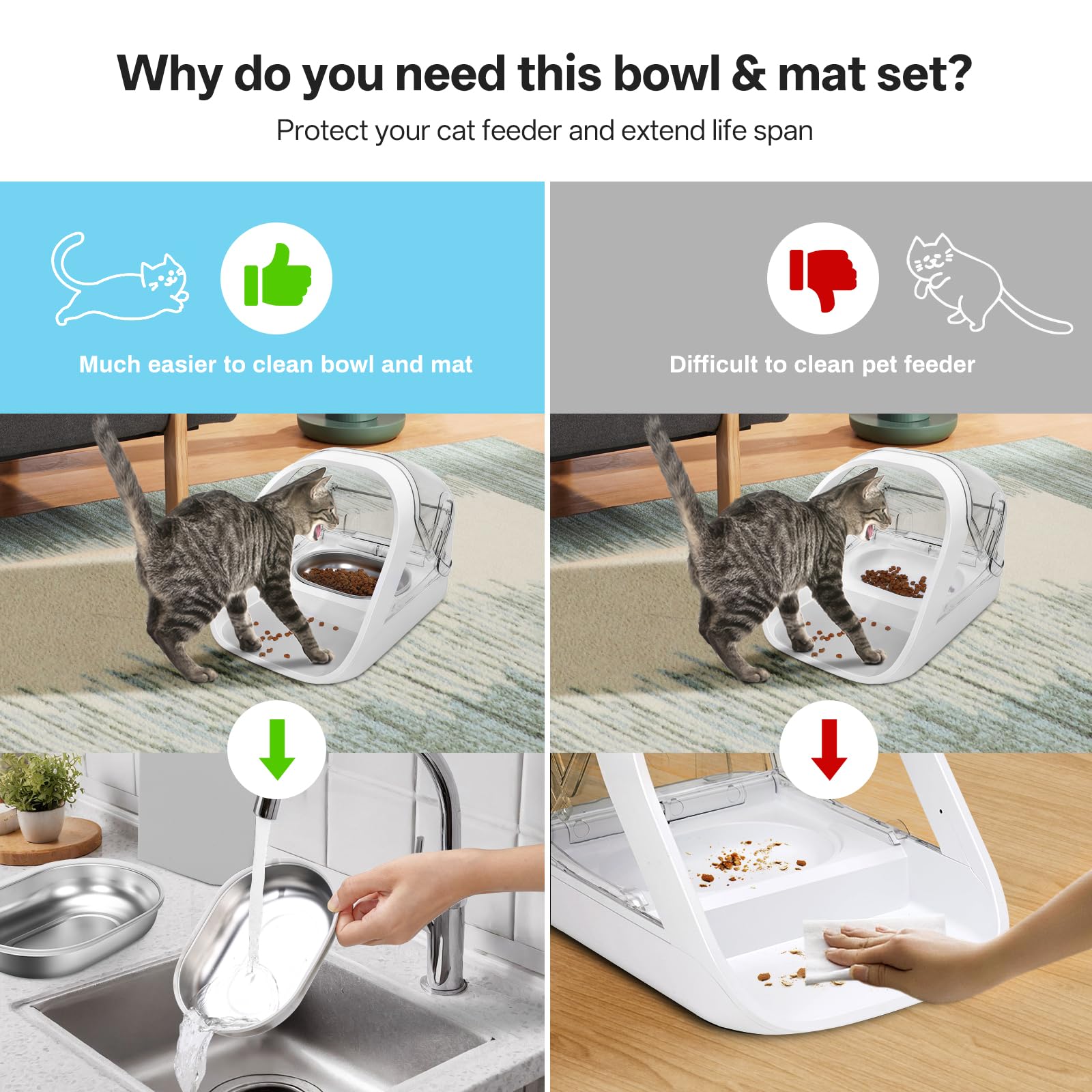 Why do you need this bowl & mat set?

Protect your cat feeder and extend life span

Much easier to clean bowl and mat

Difficult to clean pet feeder