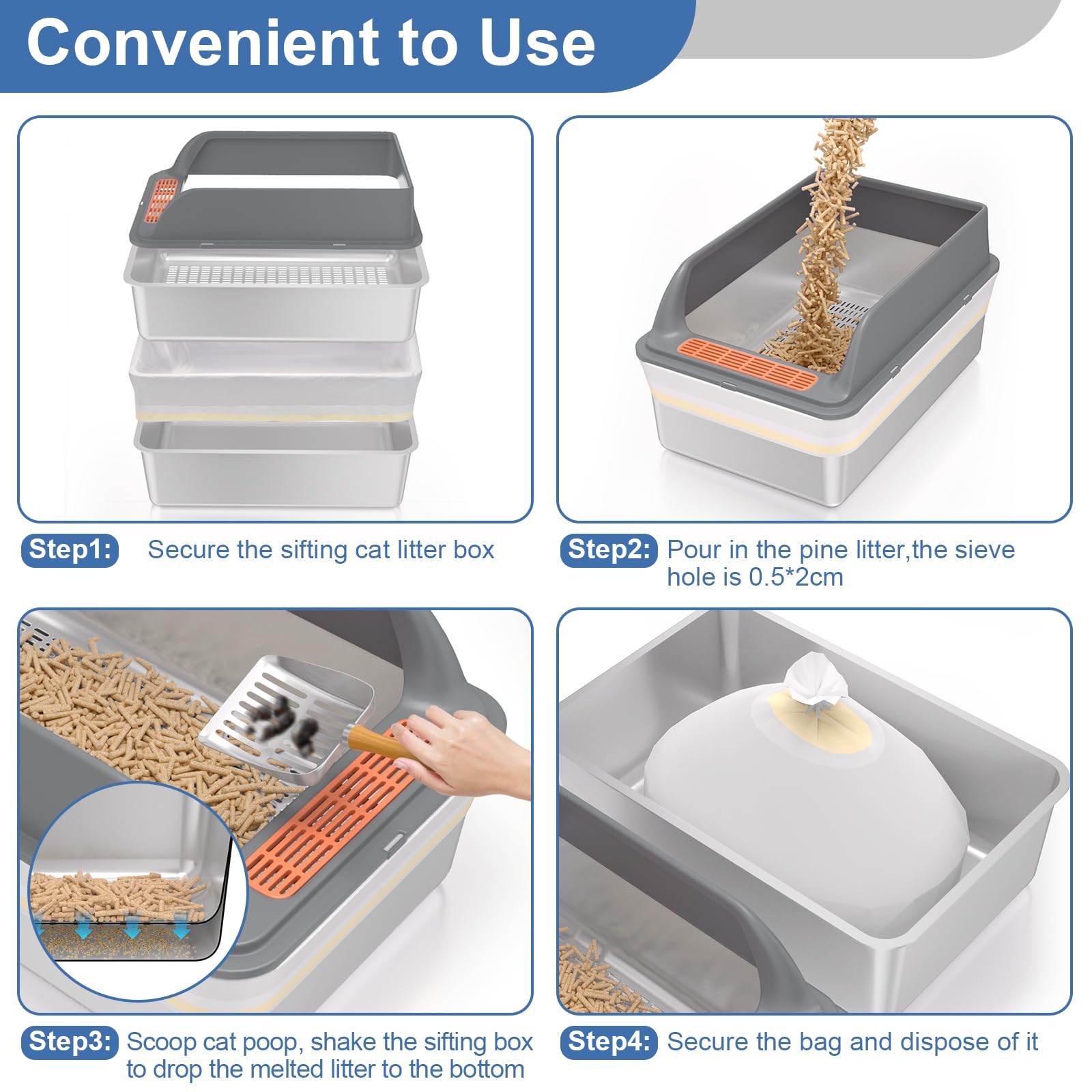 Convenient to Use

Step1: Secure the sifting cat litter box

Step2: Pour in the pine litter,the sieve hole is 0.5*2cm

Step3: Scoop cat poop, shake the sifting box to drop the melted litter to the bottom

Step4: Secure the bag and dispose of it