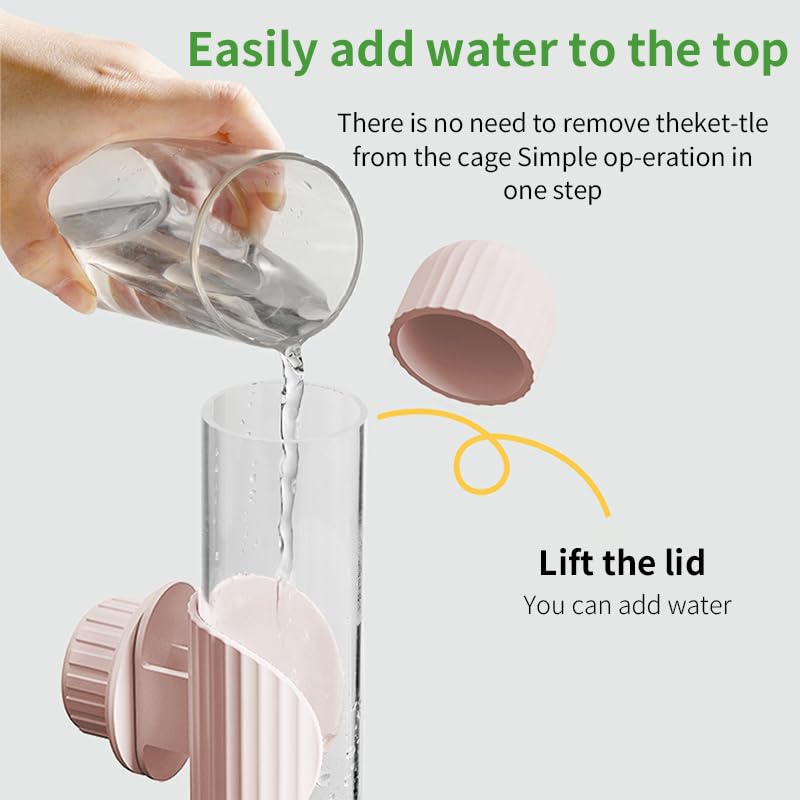 Easily add water to the top

There is no need to remove theket-tle from the cage Simple op-eration in one step

Lift the lid
You can add water