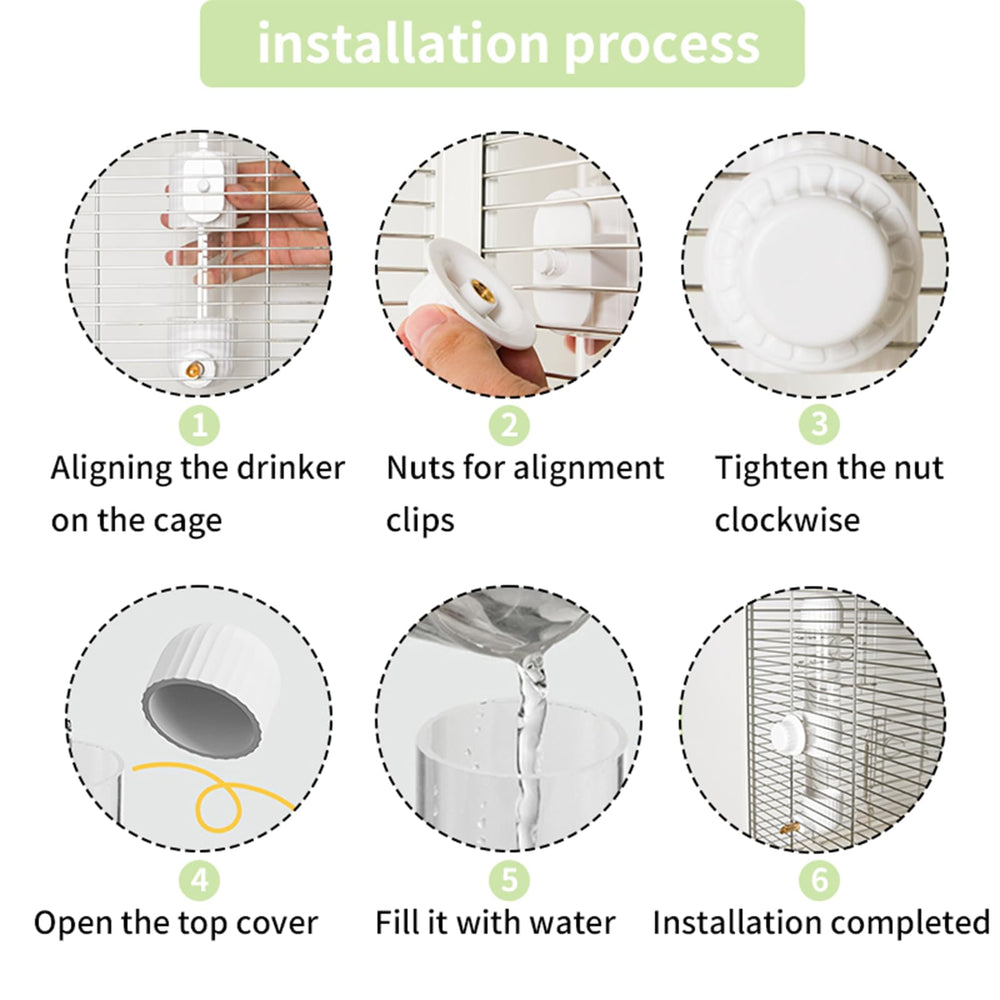 installation process

1
Aligning the drinker on the cage

2
Nuts for alignment clips

3
Tighten the nut clockwise

4
Open the top cover

5
Fill it with water

6
Installation completed