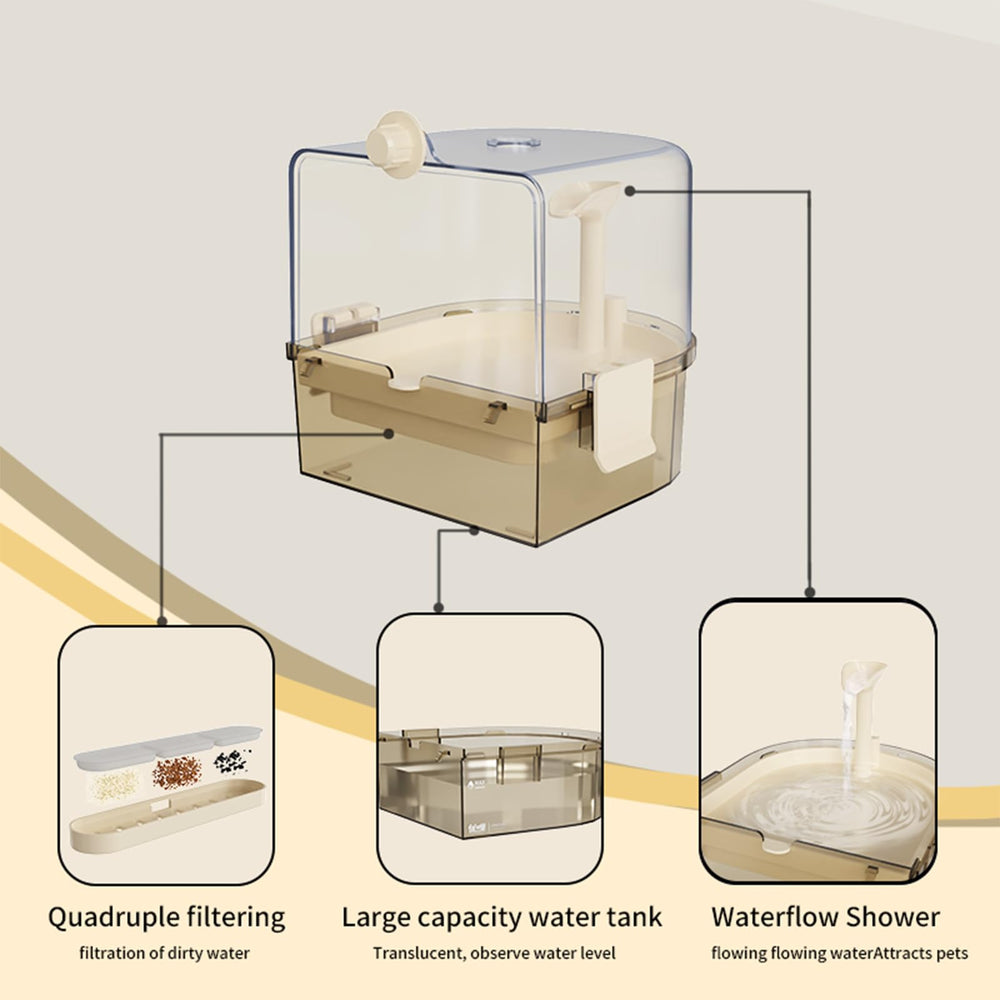 Quadruple filtering
filtration of dirty water

Large capacity water tank
Translucent, observe water level

Waterflow Shower
flowing flowing waterAttracts pets