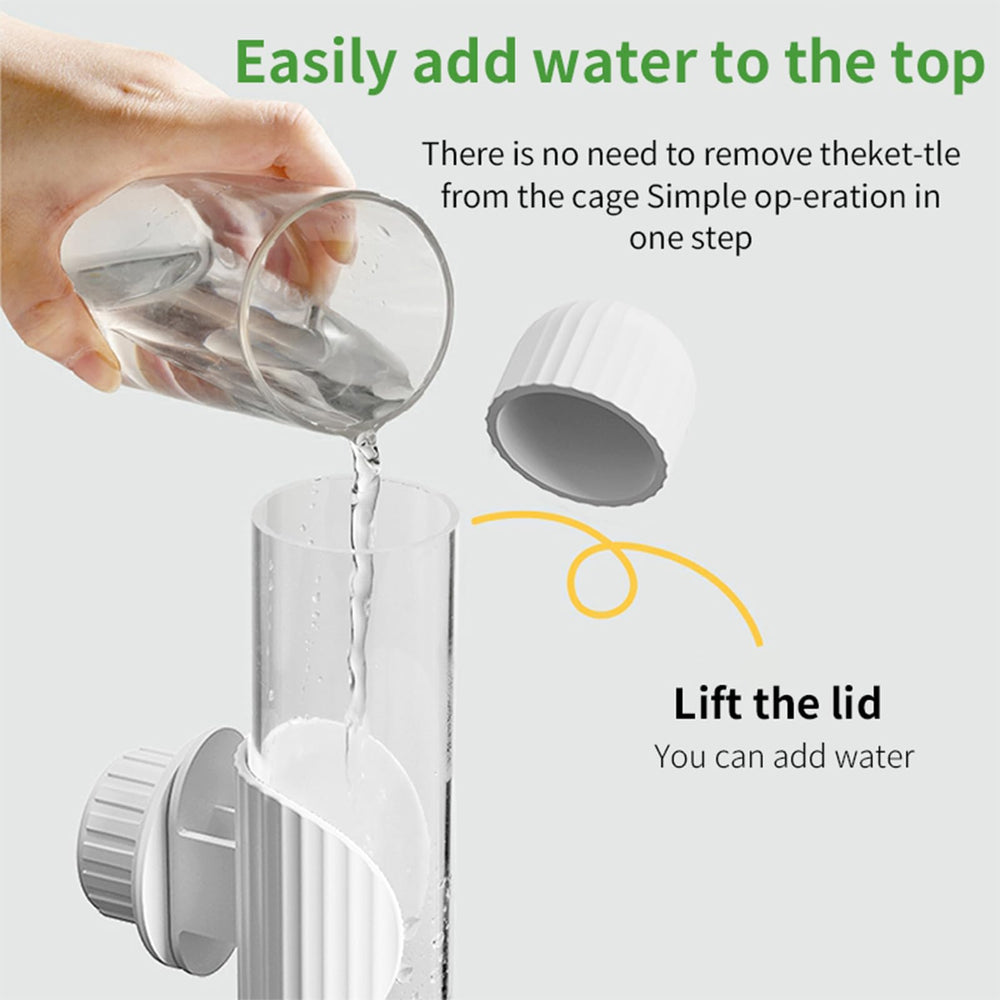 Easily add water to the top

There is no need to remove theket-tle from the cage Simple op-eration in one step

Lift the lid
You can add water