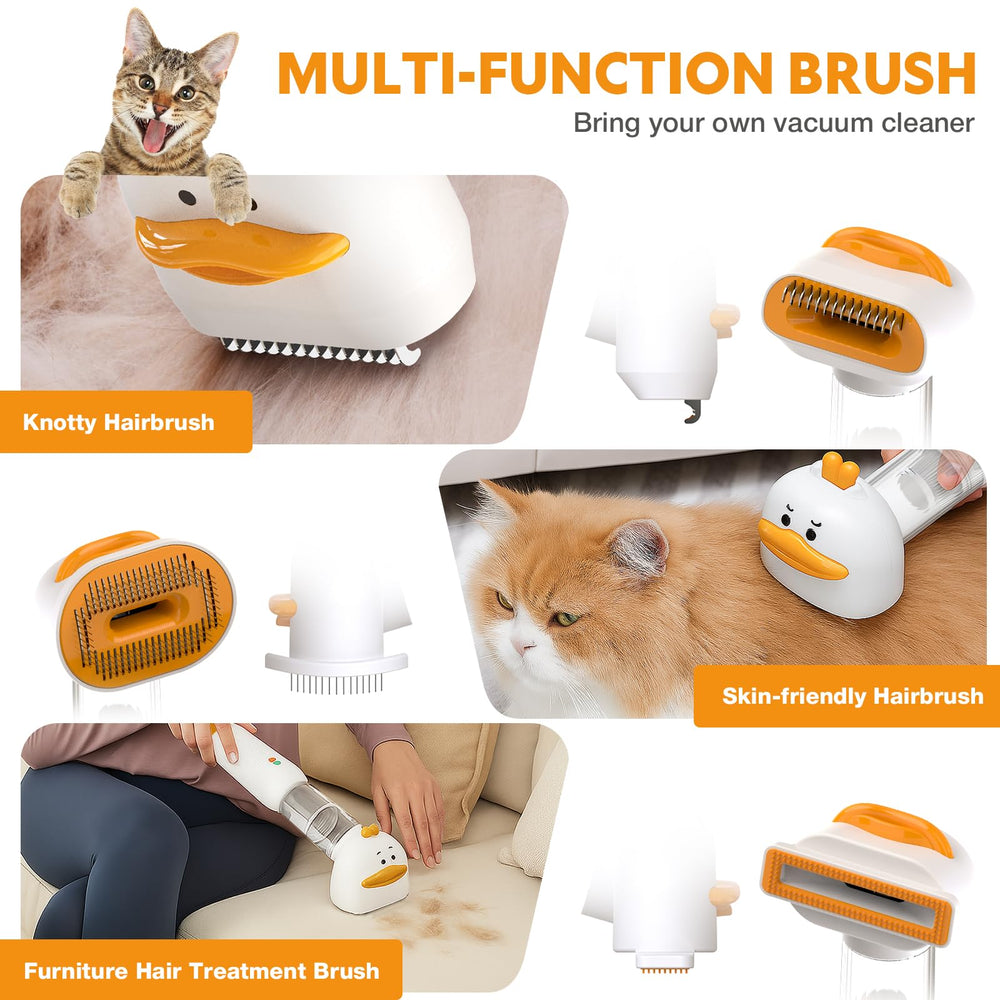 MULTI-FUNCTION BRUSH
Bring your own vacuum cleaner

Knotty Hairbrush

Skin-friendly Hairbrush

Furniture Hair Treatment Brush