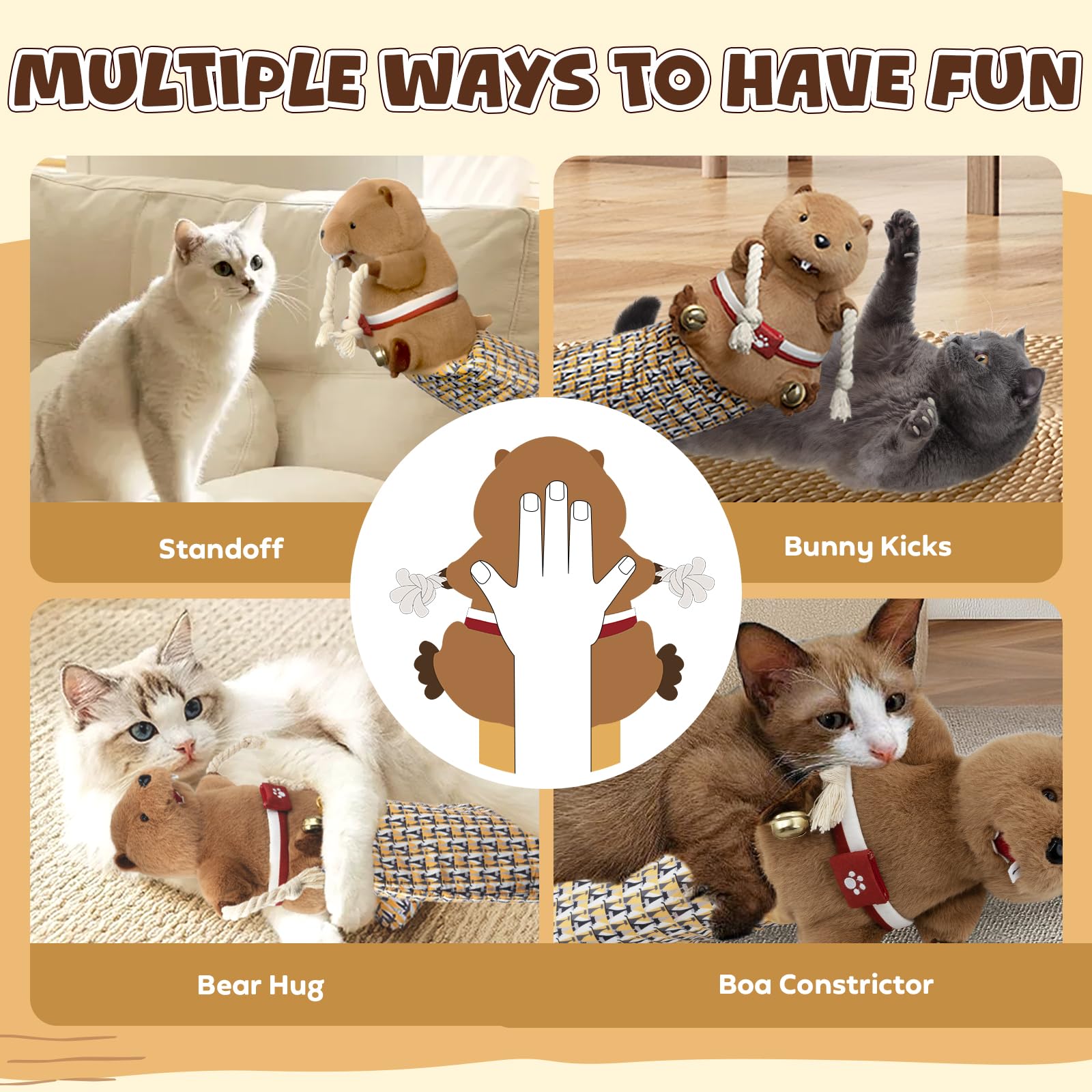 MULTIPLE WAYS TO HAVE FUN

Standoff

Bunny Kicks

Bear Hug

Boa Constrictor