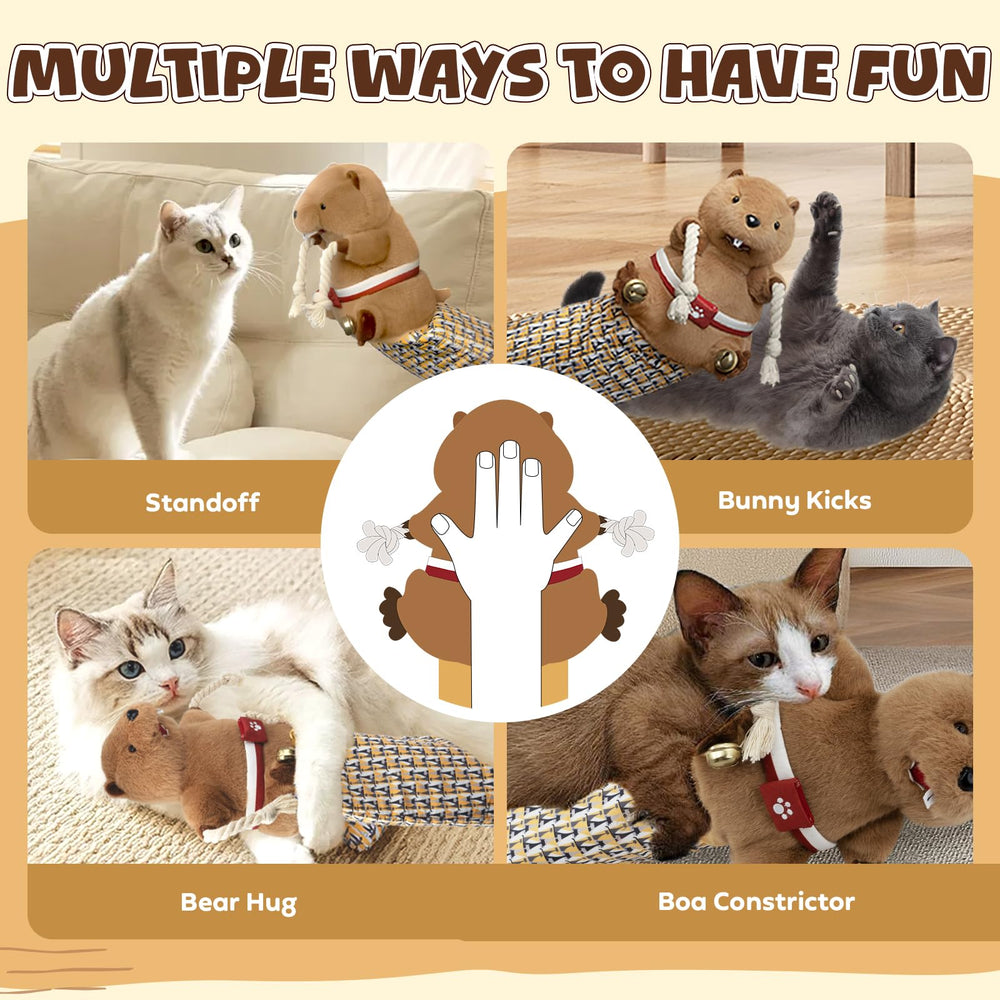 MULTIPLE WAYS TO HAVE FUN

Standoff

Bunny Kicks

Bear Hug

Boa Constrictor