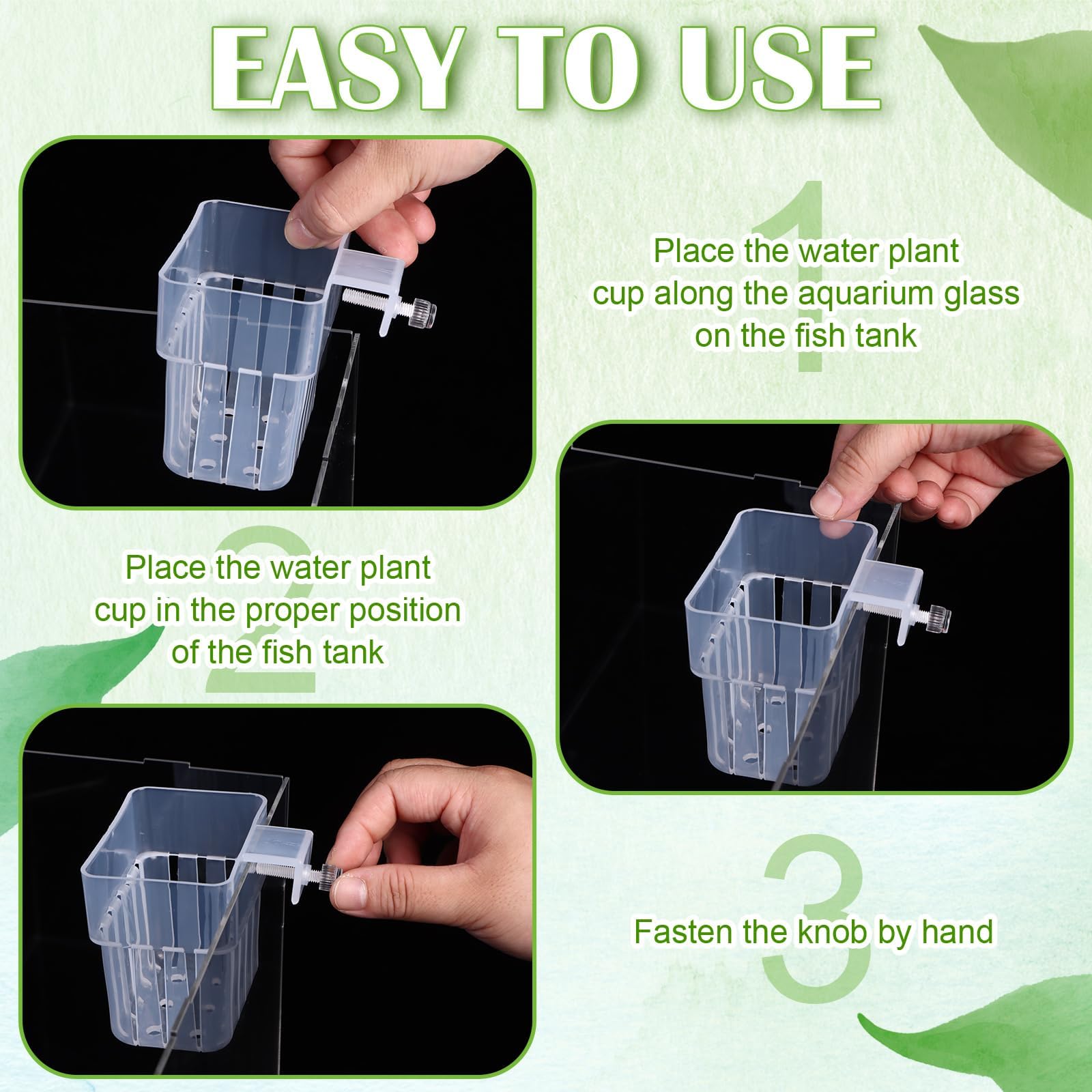 EASY TO USE

1

Place the water plant cup along the aquarium glass on the fish tank

2

Place the water plant cup in the proper position of the fish tank

3

Fasten the knob by hand