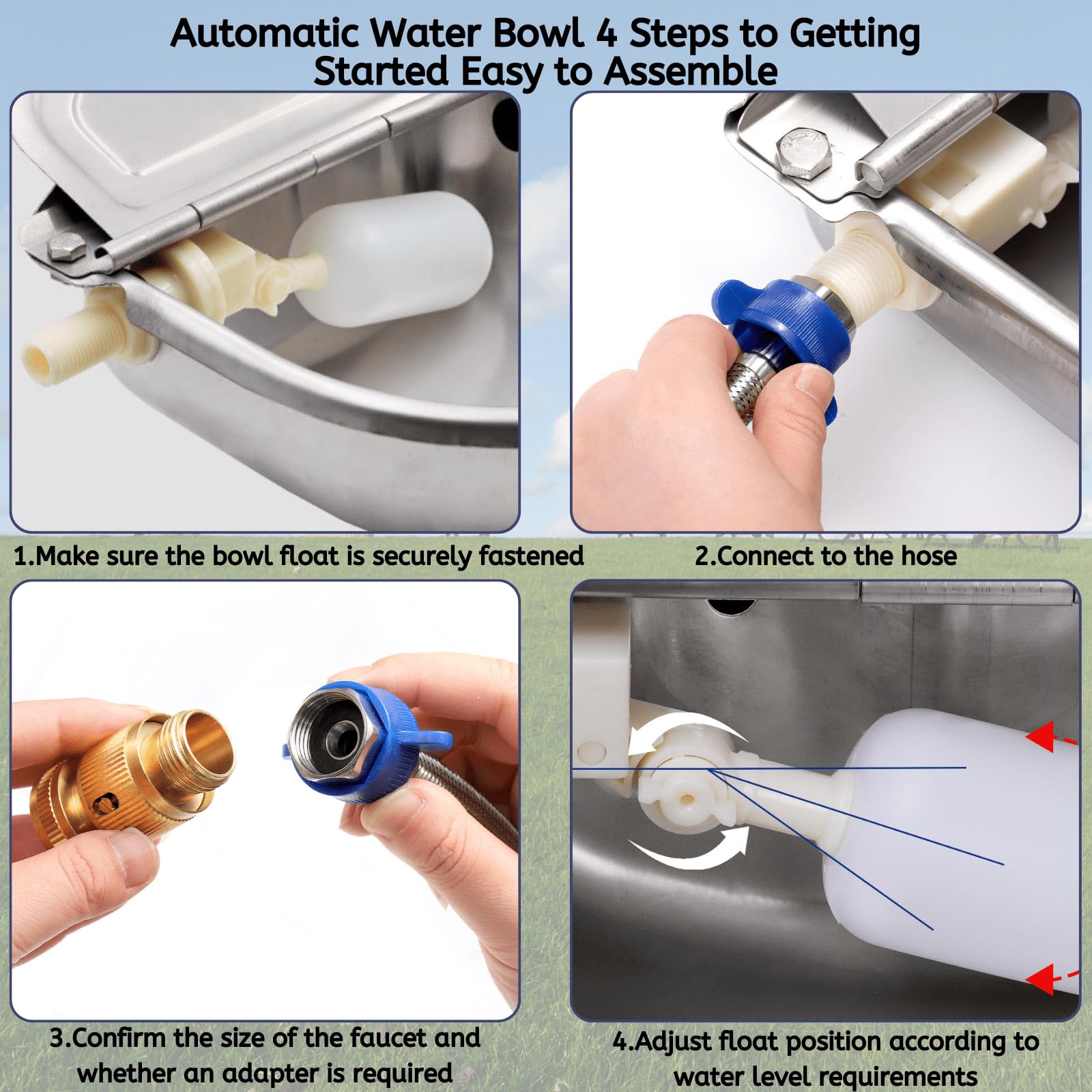 Automatic Water Bowl 4 Steps to Getting Started Easy to Assemble

1.Make sure the bowl float is securely fastened

2.Connect to the hose

3.Confirm the size of the faucet and whether an adapter is required

4.Adjust float position according to water level requirements